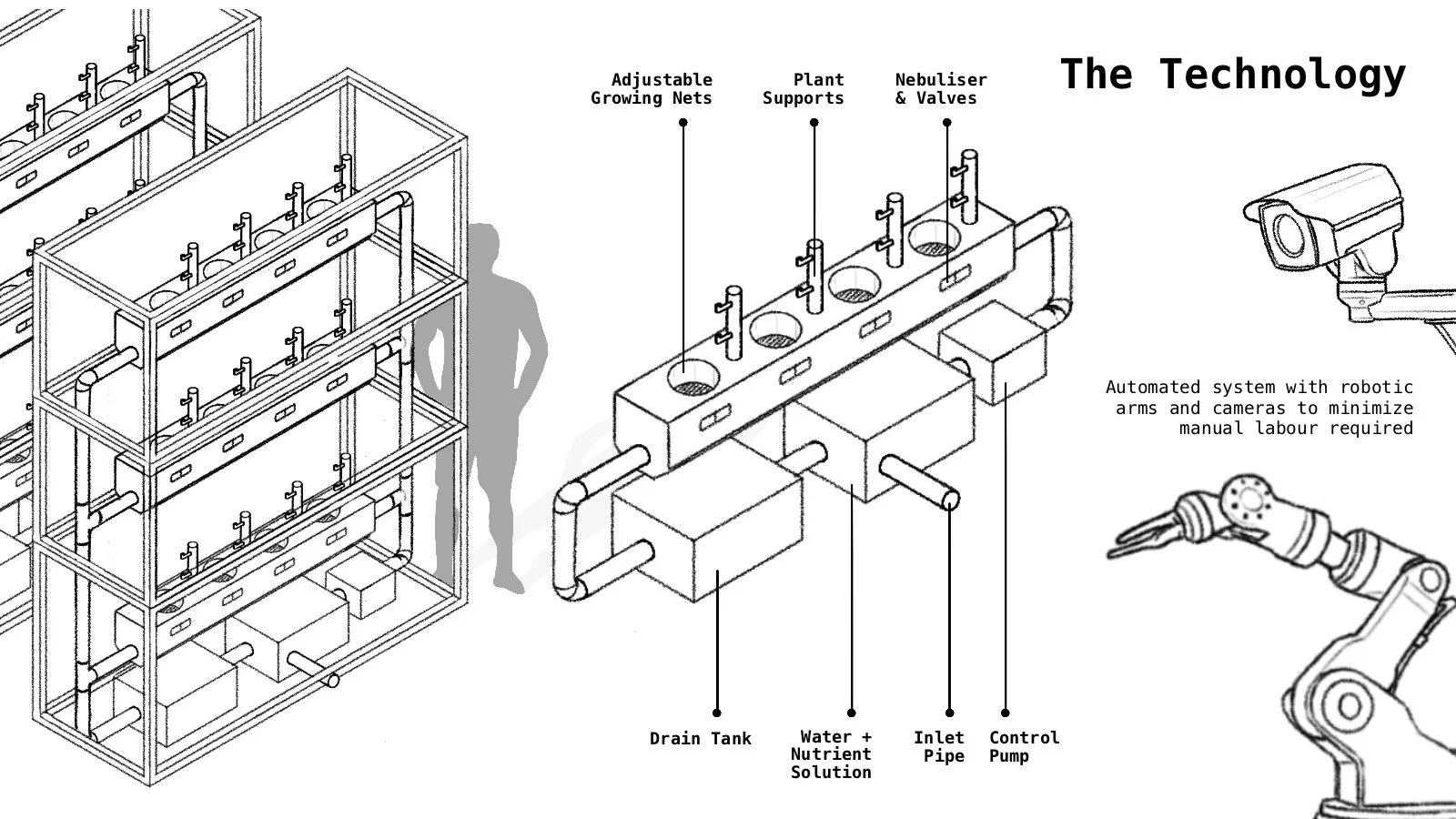 The Technology

Adjustable Growing Nets

Plant Supports

Nebuliser & Valves

Automated system with robotic arms and cameras to minimize manual labour required

Drain Tank

Water + Nutrient Solution

Inlet Pipe

Control Pump