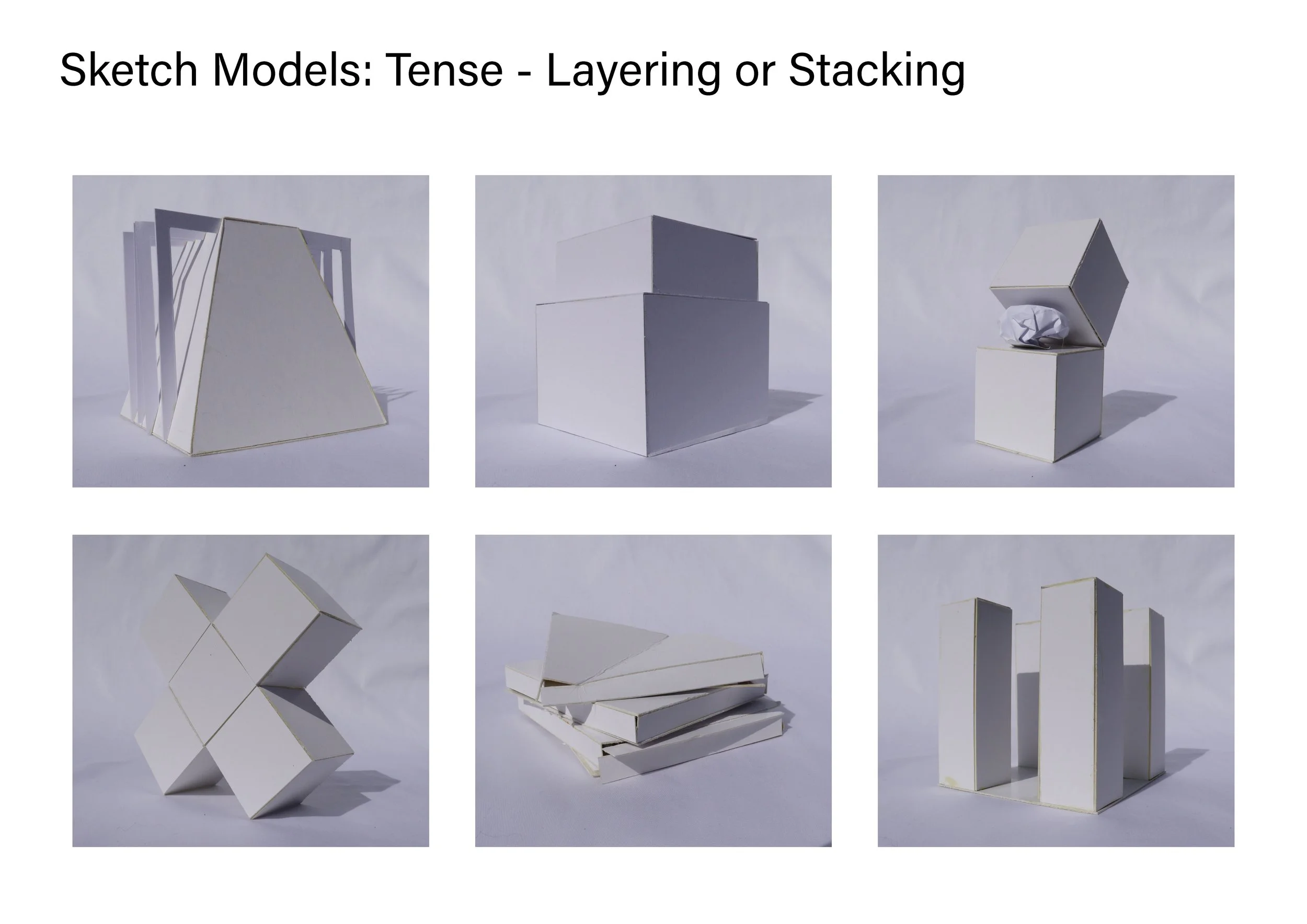 Sketch Models: Tense - Layering or Stacking