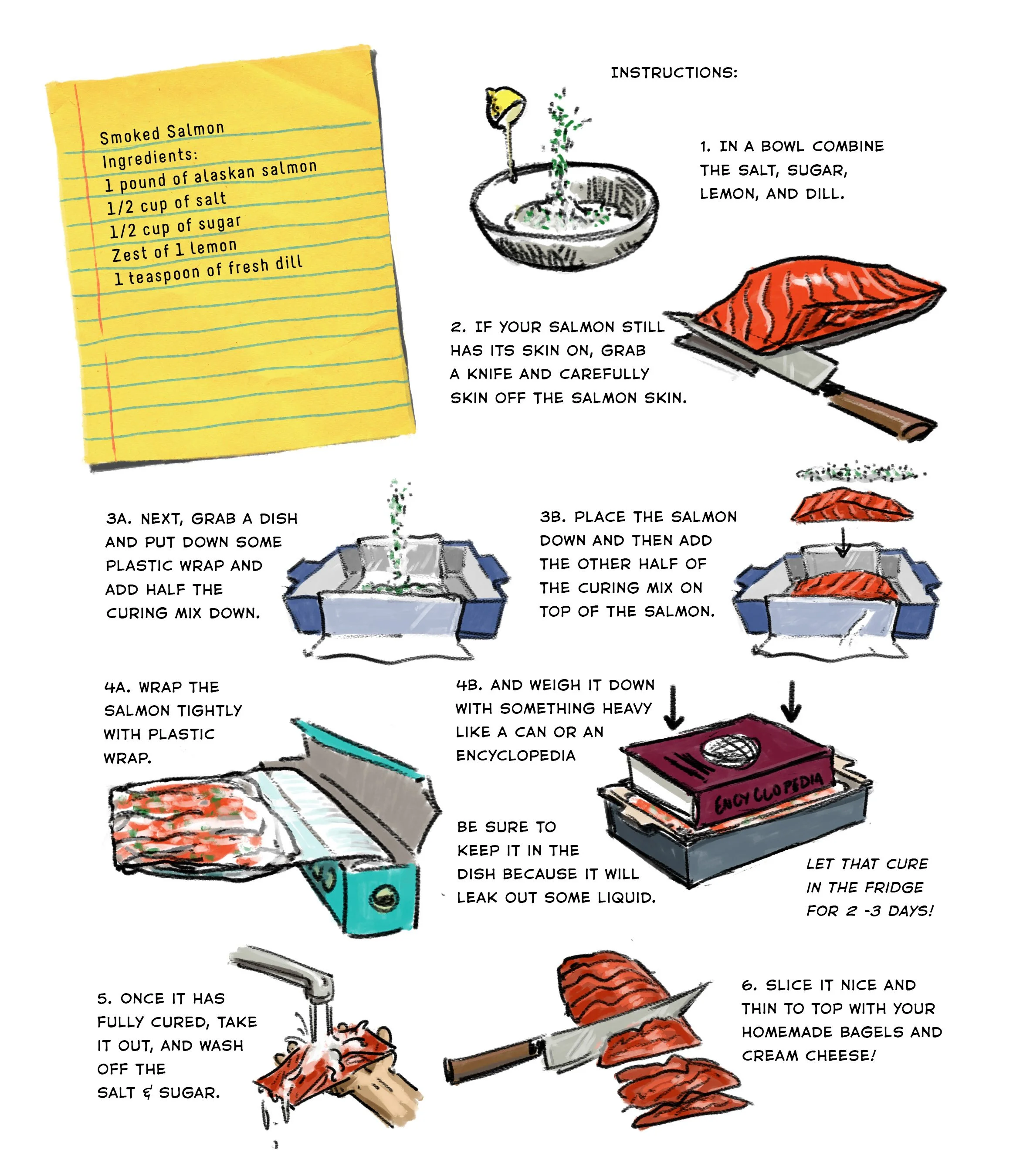 Smoked Salmon
Ingredients:
1 pound of alaskan salmon
1/2 cup of salt
1/2 cup of sugar
Zest of 1 lemon
1 teaspoon of fresh dill

INSTRUCTIONS:

1. IN A BOWL COMBINE THE SALT, SUGAR, LEMON, AND DILL.

2. IF YOUR SALMON STILL HAS ITS SKIN ON, GRAB A KNIFE AND CAREFULLY SKIN OFF THE SALMON SKIN.

3A. NEXT, GRAB A DISH AND PUT DOWN SOME PLASTIC WRAP AND ADD HALF THE CURING MIX DOWN.

3B. PLACE THE SALMON DOWN AND THEN ADD THE OTHER HALF OF THE CURING MIX ON TOP OF THE SALMON.

4A. WRAP THE SALMON TIGHTLY WITH PLASTIC WRAP.

4B. AND WEIGH IT DOWN WITH SOMETHING HEAVY LIKE A CAN OR AN ENCYCLOPEDIA

ENCYCLOPEDIA

BE SURE TO KEEP IT IN THE DISH BECAUSE IT WILL LEAK OUT SOME LIQUID.

LET THAT CURE IN THE FRIDGE FOR 2 -3 DAYS!

5. ONCE IT HAS FULLY CURED, TAKE IT OUT, AND WASH OFF THE SALT & SUGAR.

6. SLICE IT NICE AND THIN TO TOP WITH YOUR HOMEMADE BAGELS AND CREAM CHEESE!