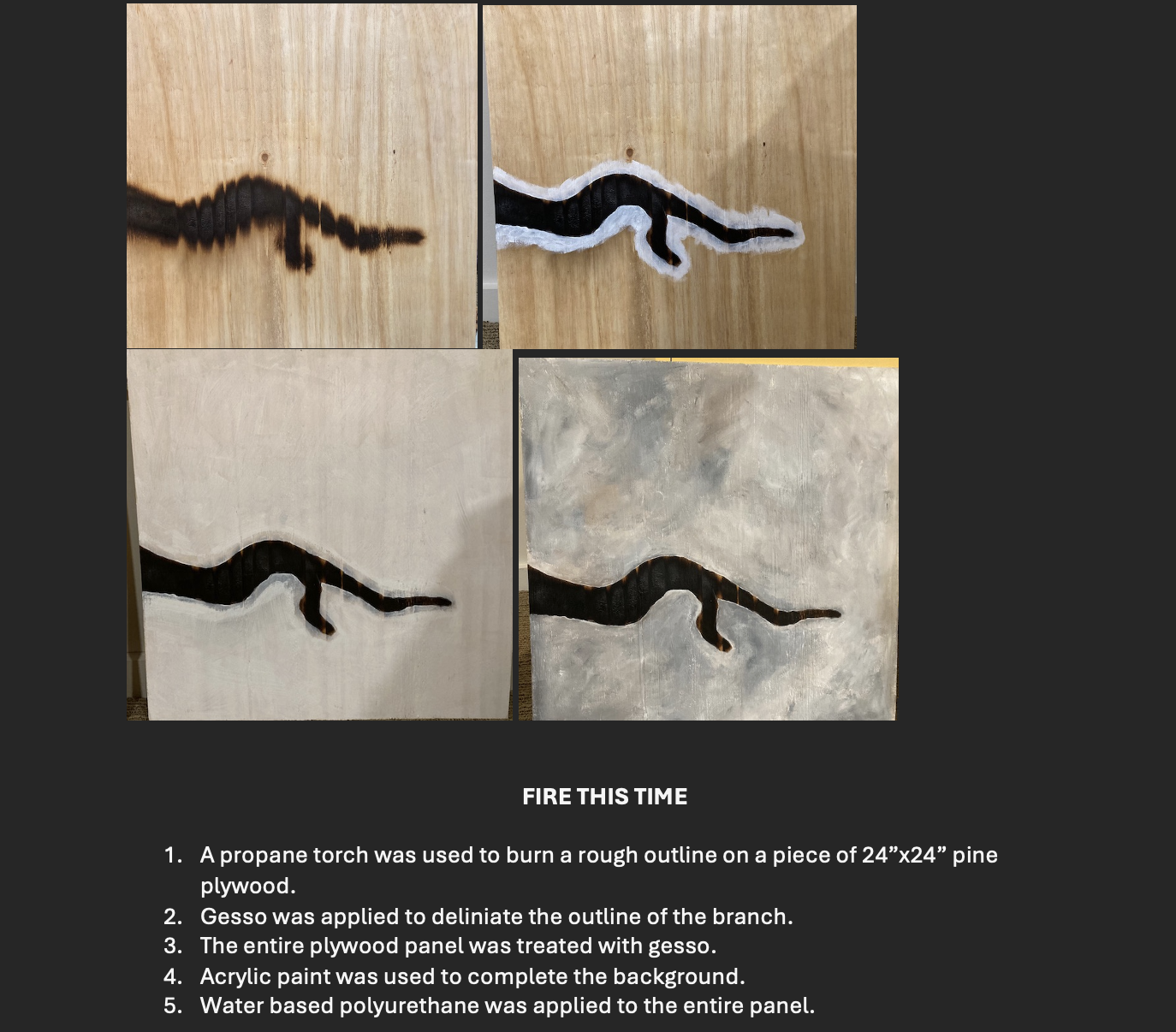 FIRE THIS TIME

1. A propane torch was used to burn a rough outline on a piece of 24”x24” pine plywood.
2. Gesso was applied to deliniate the outline of the branch.
3. The entire plywood panel was treated with gesso.
4. Acrylic paint was used to complete the background.
5. Water based polyurethane was applied to the entire panel.