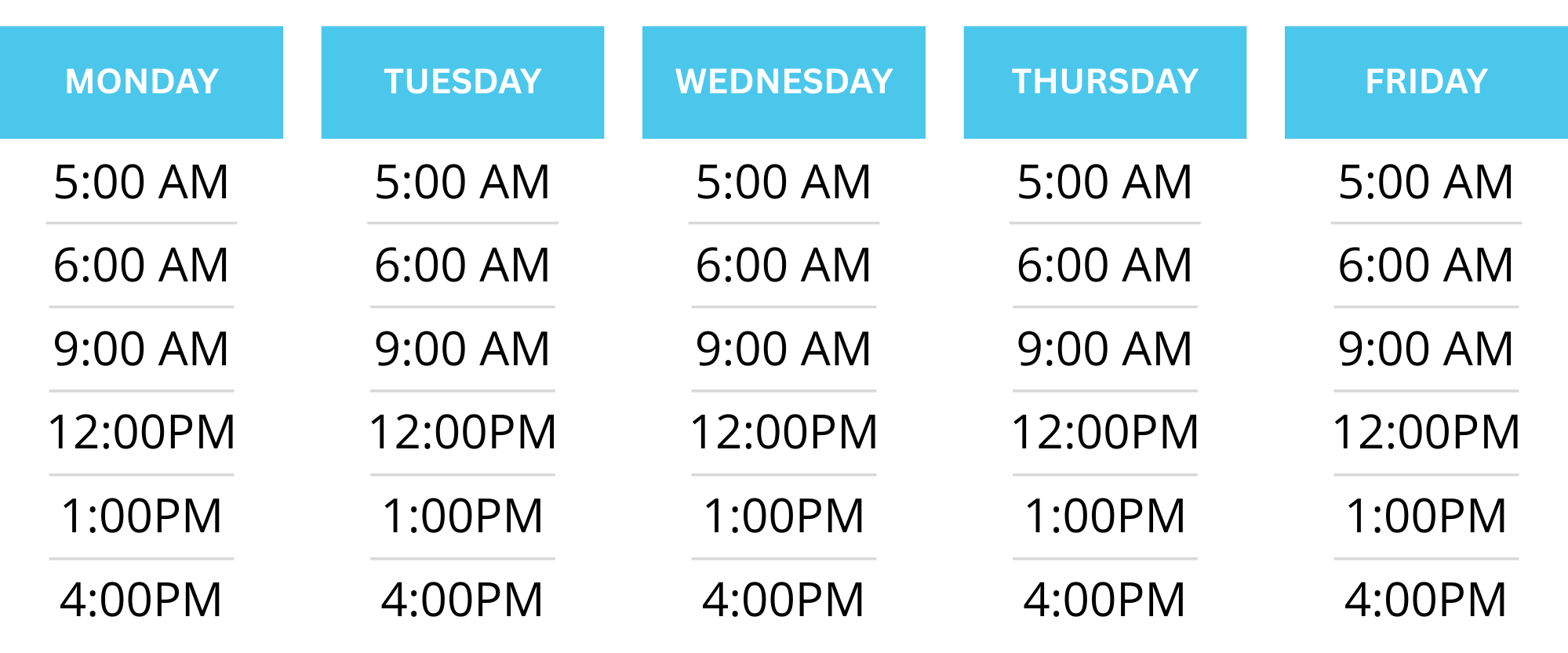 | MONDAY | TUESDAY | WEDNESDAY | THURSDAY | FRIDAY |
|---|---|---|---|---|
| 5:00 AM | 5:00 AM | 5:00 AM | 5:00 AM | 5:00 AM |
| 6:00 AM | 6:00 AM | 6:00 AM | 6:00 AM | 6:00 AM |
| 9:00 AM | 9:00 AM | 9:00 AM | 9:00 AM | 9:00 AM |
| 12:00PM | 12:00PM | 12:00PM | 12:00PM | 12:00PM |
| 1:00PM | 1:00PM | 1:00PM | 1:00PM | 1:00PM |
| 4:00PM | 4:00PM | 4:00PM | 4:00PM | 4:00PM |