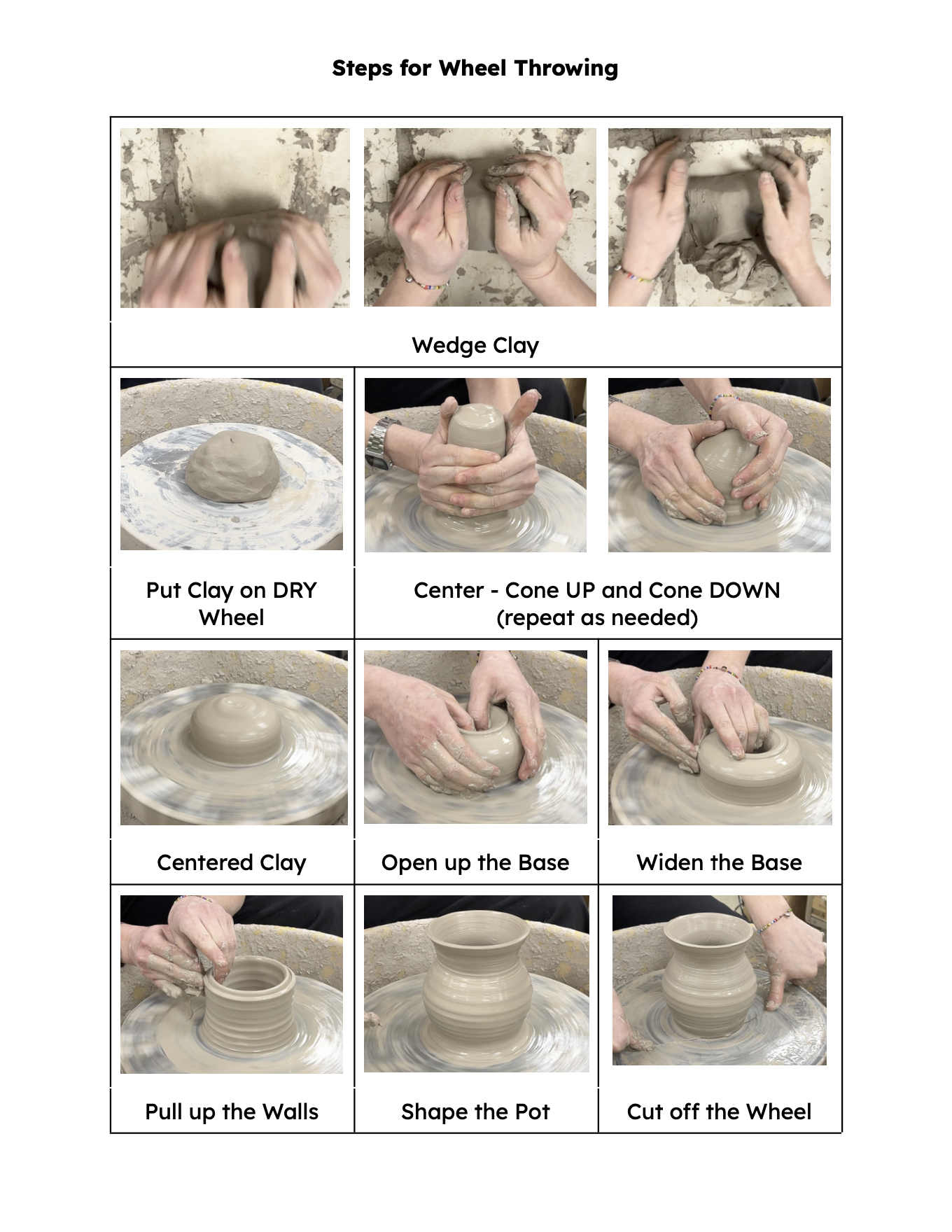 Steps for Wheel Throwing

Wedge Clay

Put Clay on DRY Wheel

Center - Cone UP and Cone DOWN (repeat as needed)

Centered Clay

Open up the Base

Widen the Base

Pull up the Walls

Shape the Pot

Cut off the Wheel