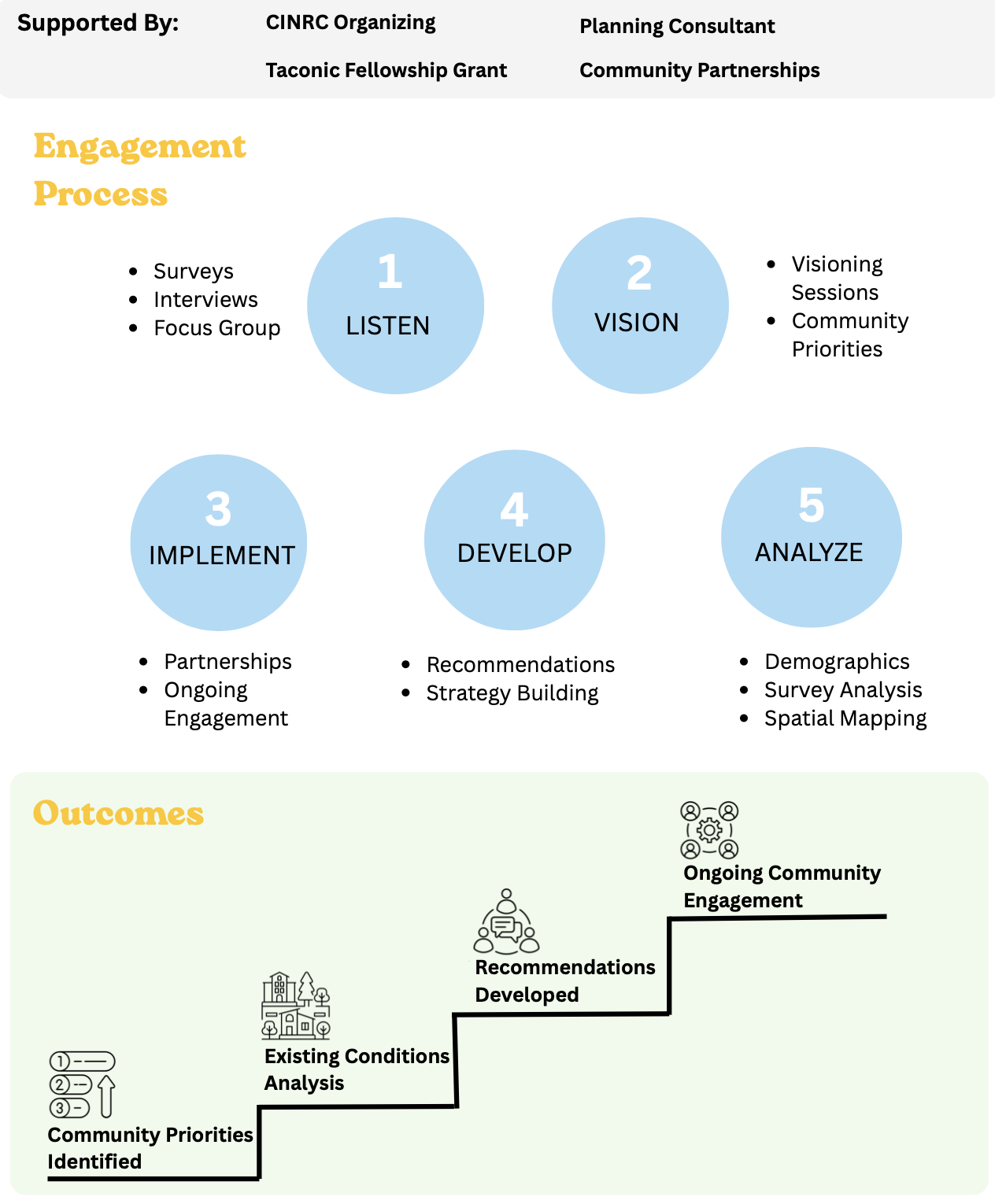 Supported By:

CINRC Organizing

Taconic Fellowship Grant

Planning Consultant

Community Partnerships

Engagement Process

- Surveys
- Interviews
- Focus Group

1
LISTEN

2
VISION

- Visioning Sessions
- Community Priorities

3
IMPLEMENT

- Partnerships
- Ongoing Engagement

4
DEVELOP

- Recommendations
- Strategy Building

5
ANALYZE

- Demographics
- Survey Analysis
- Spatial Mapping

Outcomes

1
2
3

Community Priorities Identified

Existing Conditions Analysis

Recommendations Developed

Ongoing Community Engagement