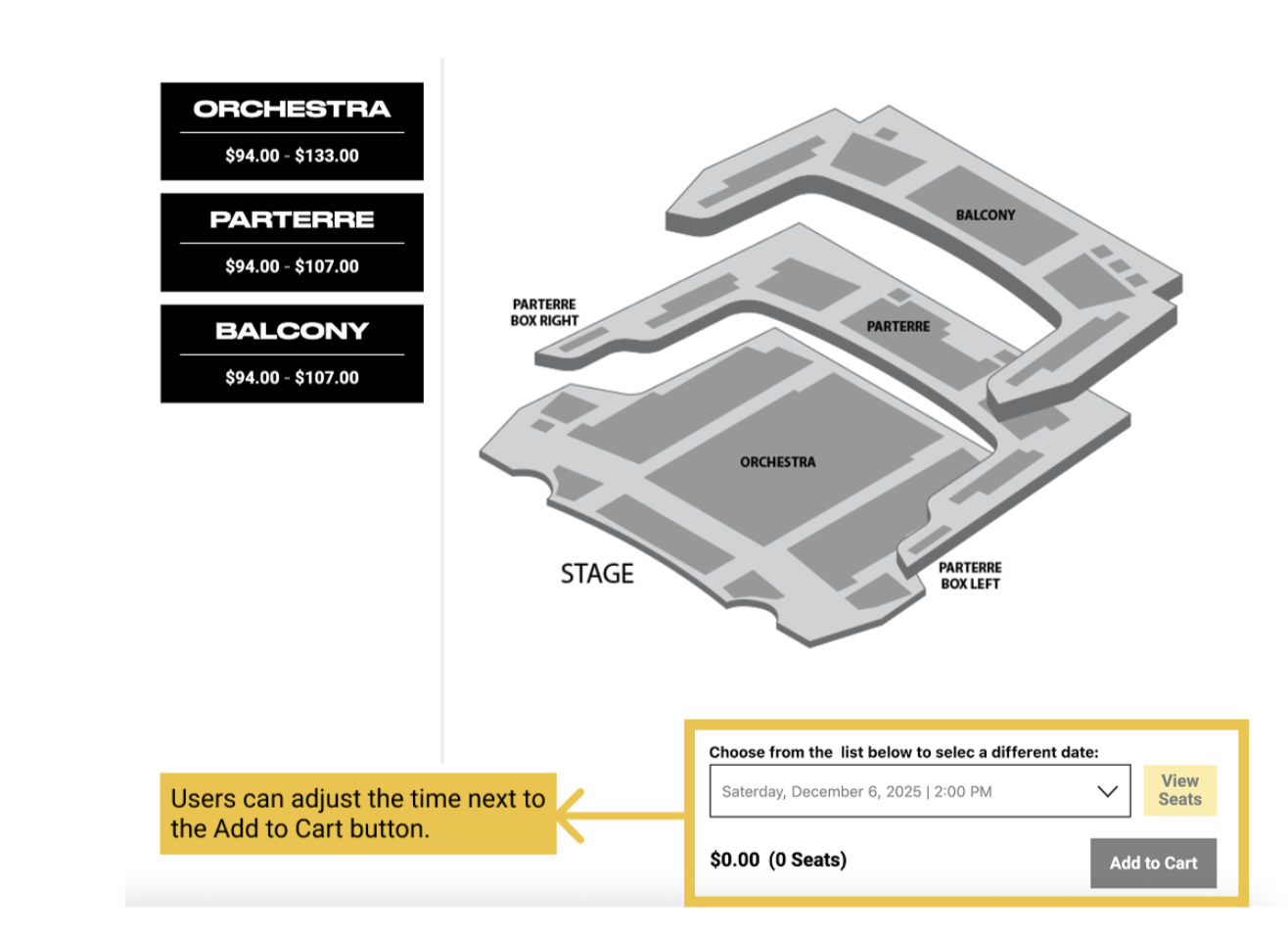 ORCHESTRA
$94.00 - $133.00

PARTERRE
$94.00 - $107.00

BALCONY
$94.00 - $107.00

BALCONY

PARTERRE BOX RIGHT

PARTERRE

ORCHESTRA

STAGE

PARTERRE BOX LEFT

Users can adjust the time next to the Add to Cart button.

Choose from the list below to selec a different date:

Saturday, December 6, 2025 | 2:00 PM

View Seats

$0.00 (0 Seats)

Add to Cart