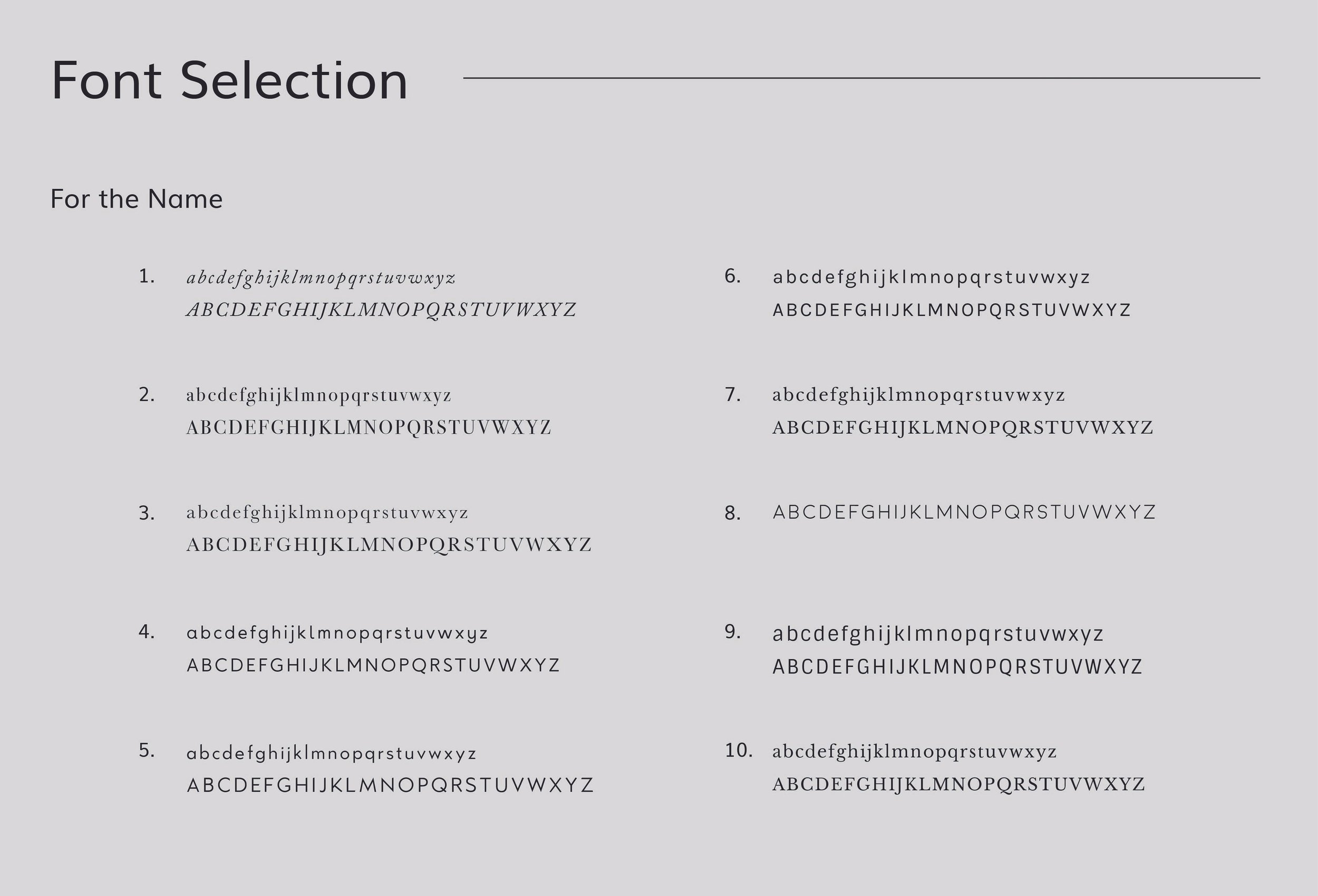 Font Selection

For the Name

1. abcdefghijklmnopqrstuvwxyz
ABCDEFGHIJKLMNOPQRSTUVWXYZ

2. abcdefghijklmnopqrstuvwxyz
ABCDEFGHIJKLMNOPQRSTUVWXYZ

3. abcdefghijklmnopqrstuvwxyz
ABCDEFGHIJKLMNOPQRSTUVWXYZ

4. abcdefghijklmnopqrstuvwxyz
ABCDEFGHIJKLMNOPQRSTUVWXYZ

5. abcdefghijklmnopqrstuvwxyz
ABCDEFGHIJKLMNOPQRSTUVWXYZ

6. abcdefghijklmnopqrstuvwxyz
ABCDEFGHIJKLMNOPQRSTUVWXYZ

7. abcdefghijklmnopqrstuvwxyz
ABCDEFGHIJKLMNOPQRSTUVWXYZ

8. ABCDEFGHIJKLMNOPQRSTUVWXYZ

9. abcdefghijklmnopqrstuvwxyz
ABCDEFGHIJKLMNOPQRSTUVWXYZ

10. abcdefghijklmnopqrstuvwxyz
ABCDEFGHIJKLMNOPQRSTUVWXYZ