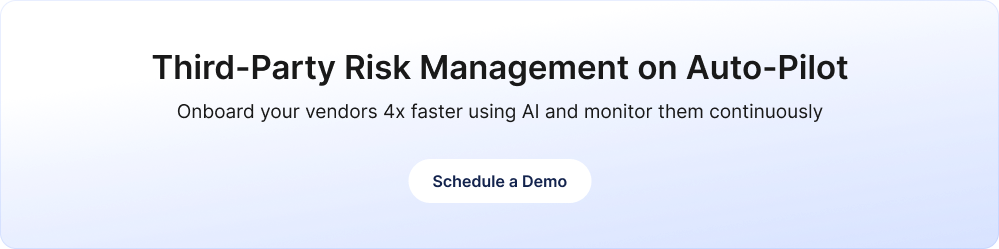 Third-Party Risk Management on Auto-Pilot

Onboard your vendors 4x faster using AI and monitor them continuously

Schedule a Demo