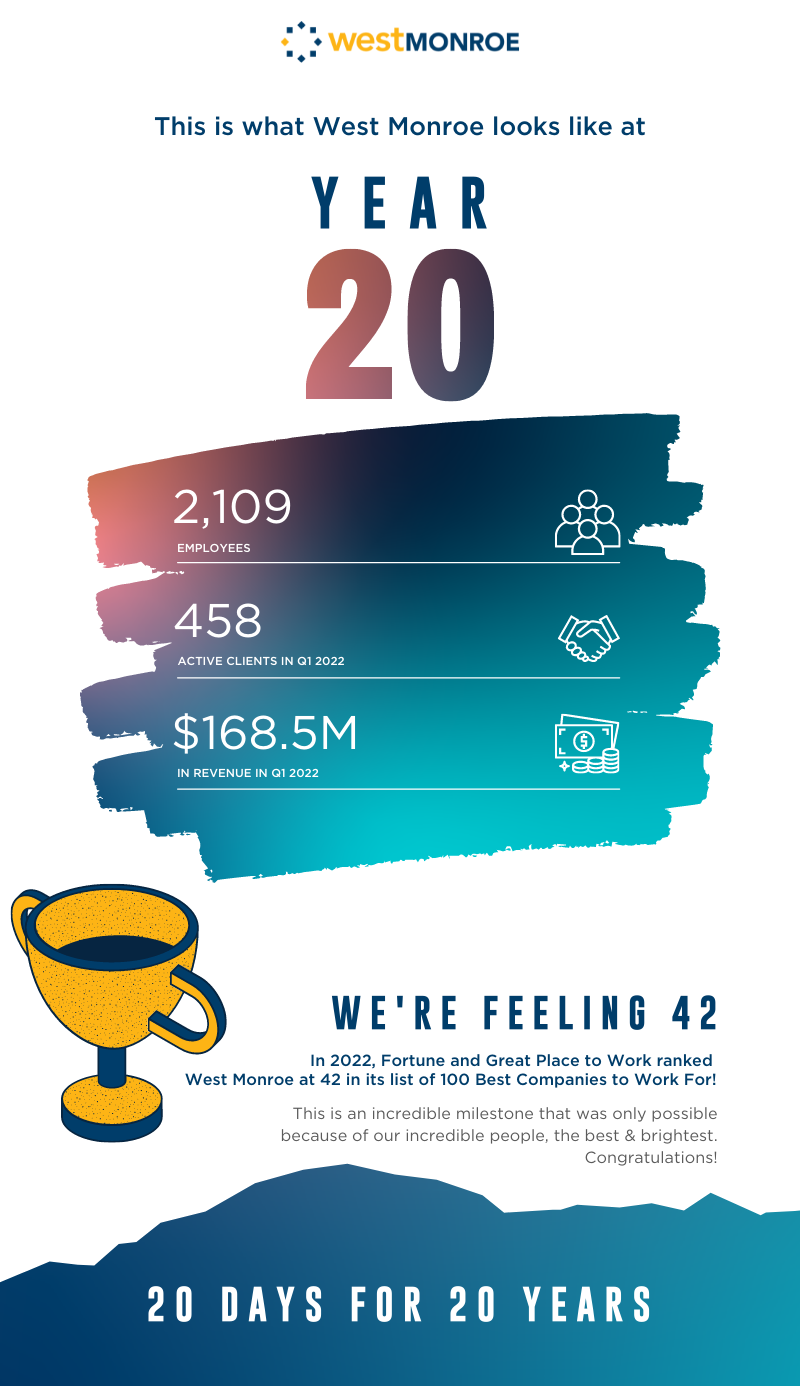 westMONROE

This is what West Monroe looks like at

YEAR

20

2,109
EMPLOYEES

458
ACTIVE CLIENTS IN Q1 2022

$168.5M
IN REVENUE IN Q1 2022

WE'RE FEELING 42

In 2022, Fortune and Great Place to Work ranked West Monroe at 42 in its list of 100 Best Companies to Work For!

This is an incredible milestone that was only possible because of our incredible people, the best & brightest. Congratulations!

20 DAYS FOR 20 YEARS