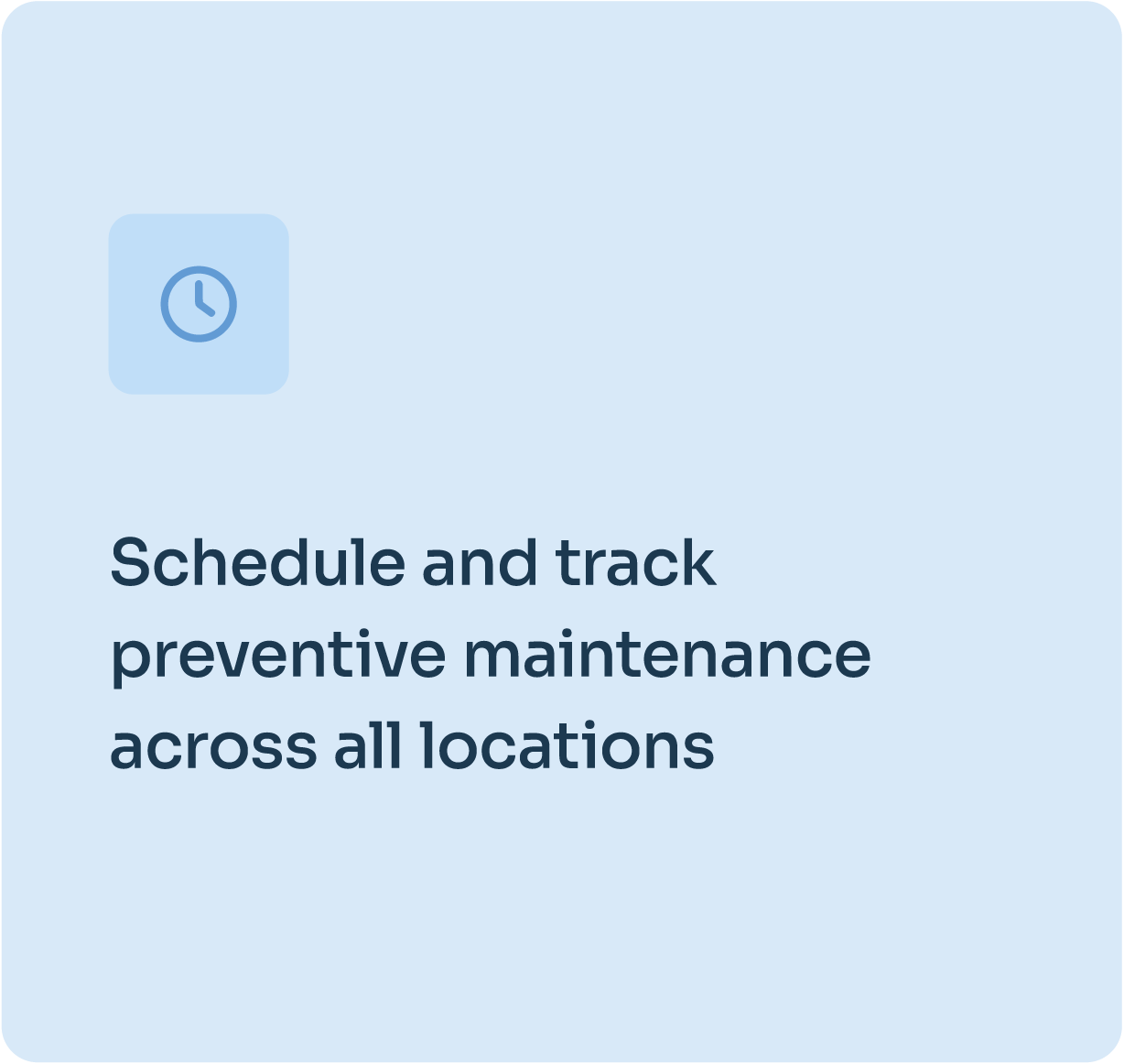 Schedule and track preventive maintenance across all locations