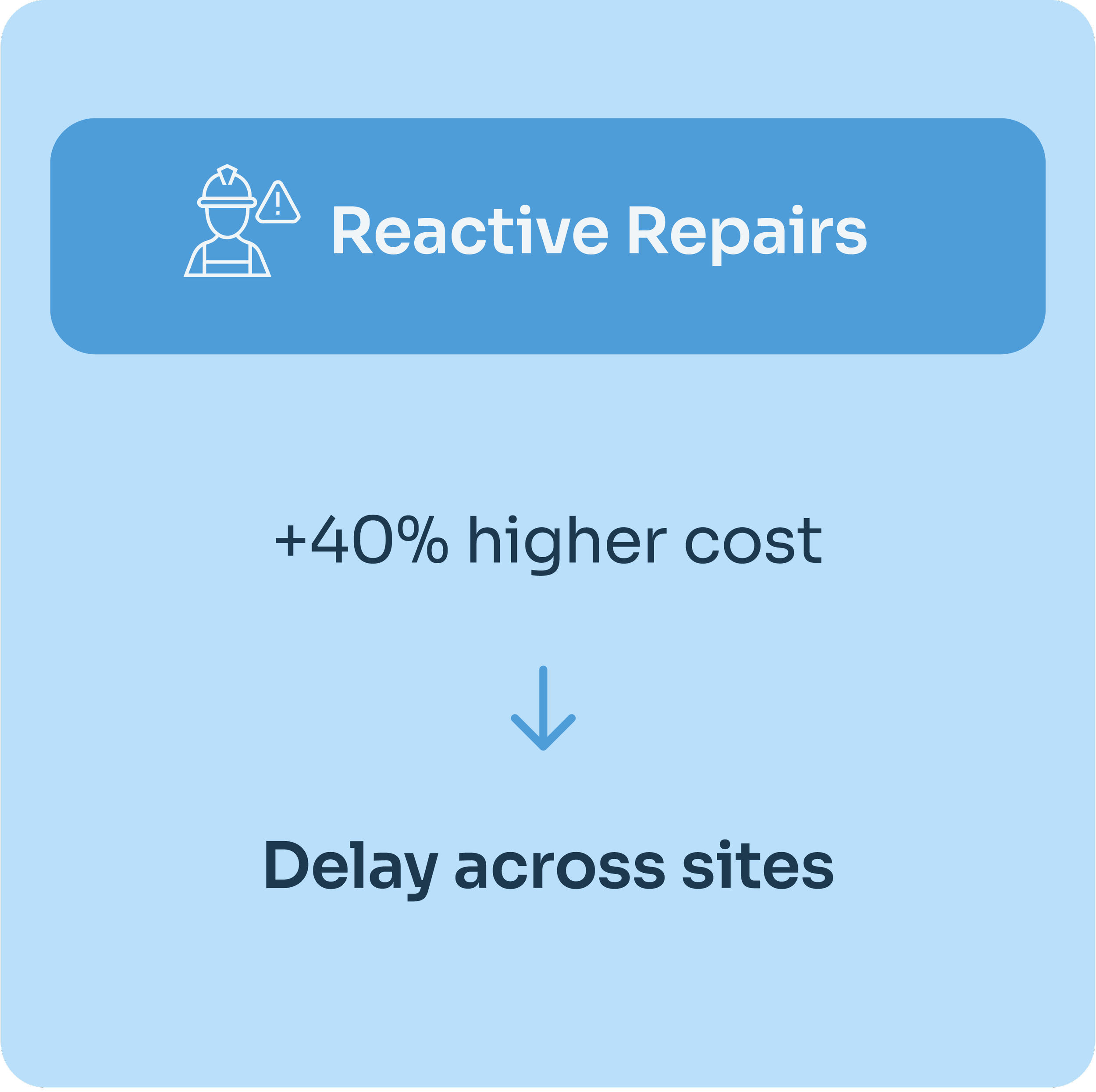 Reactive Repairs

+40% higher cost

Delay across sites