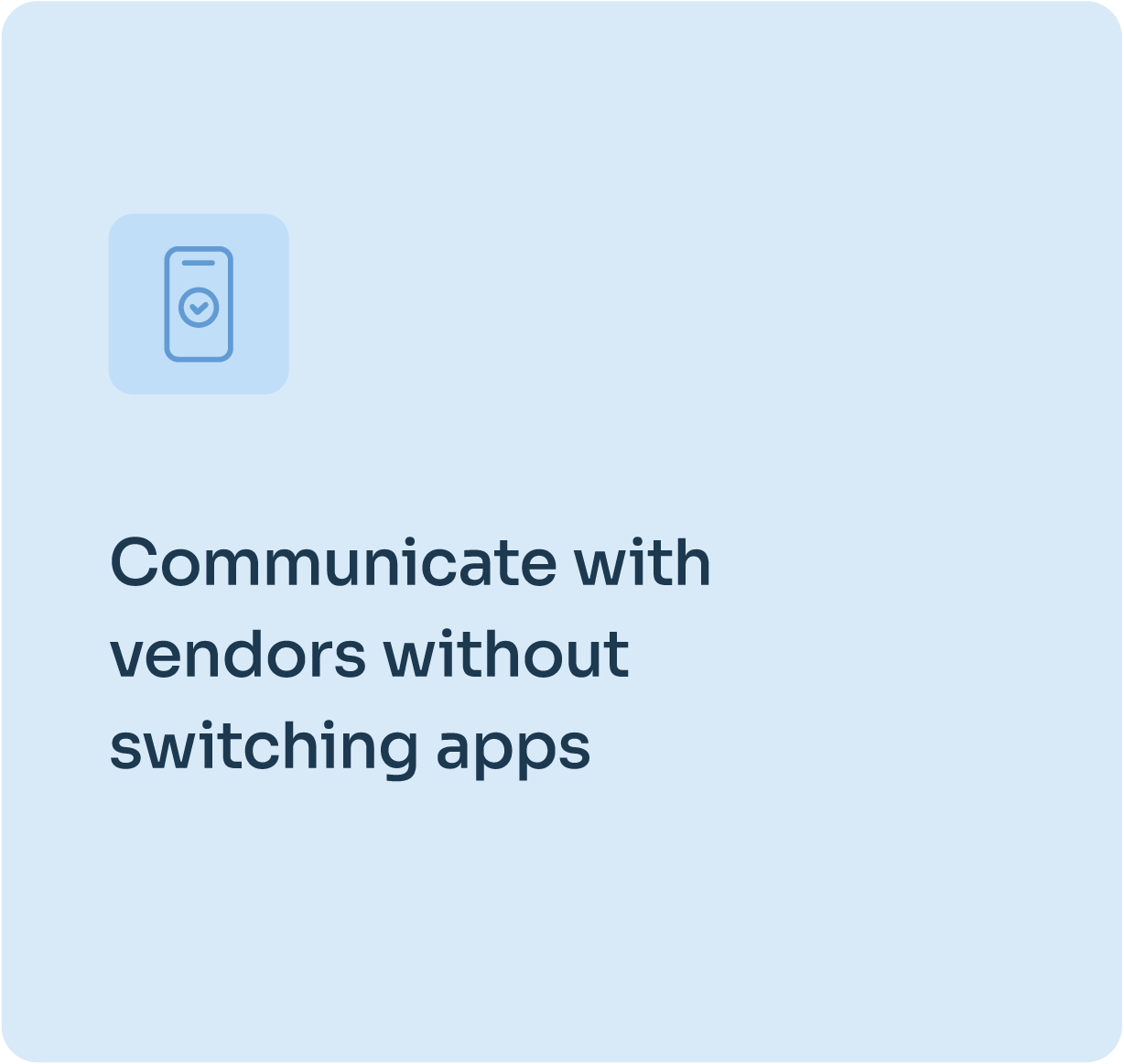 Communicate with vendors without switching apps