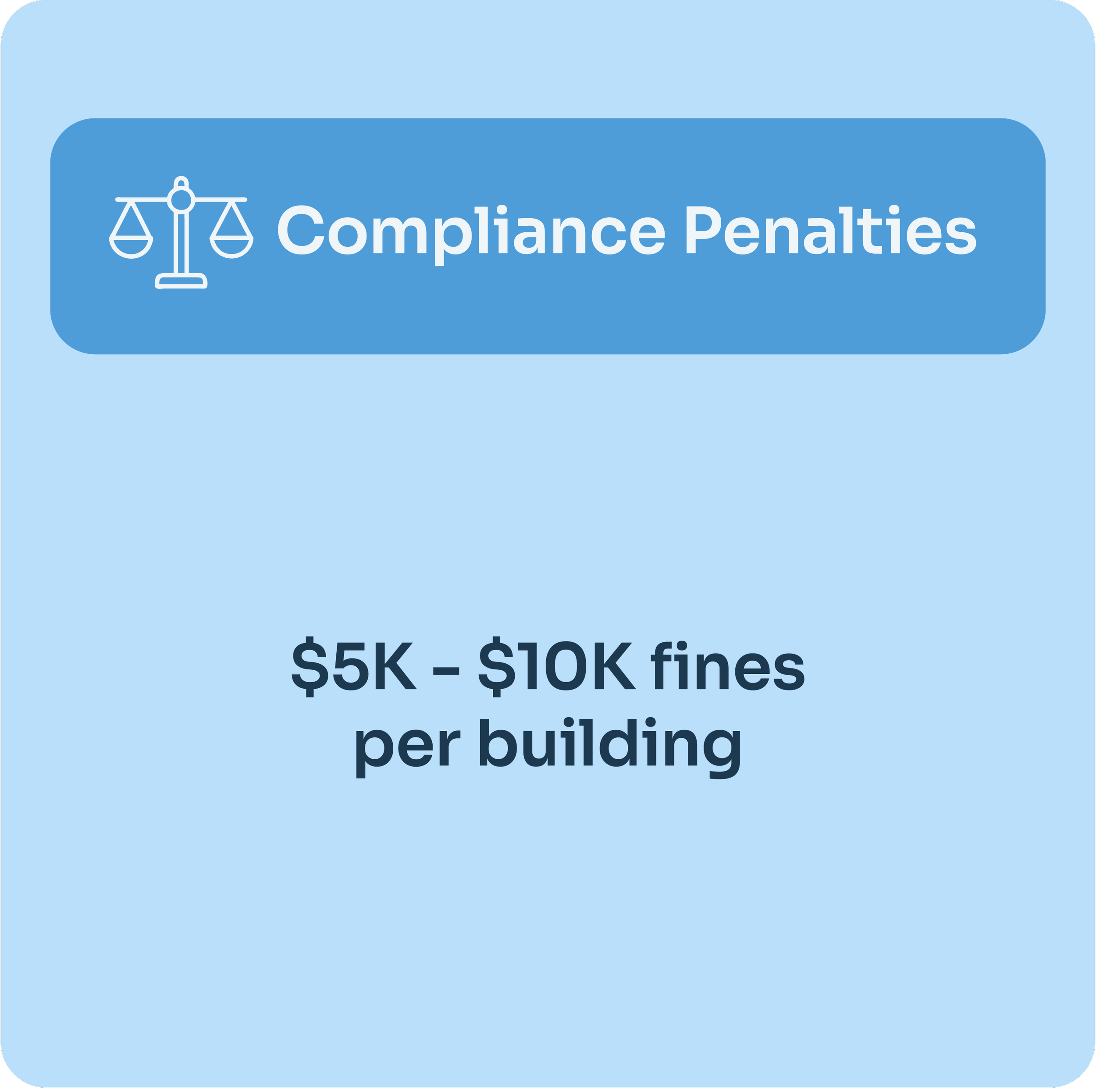 Compliance Penalties

\$5K - \$10K fines per building