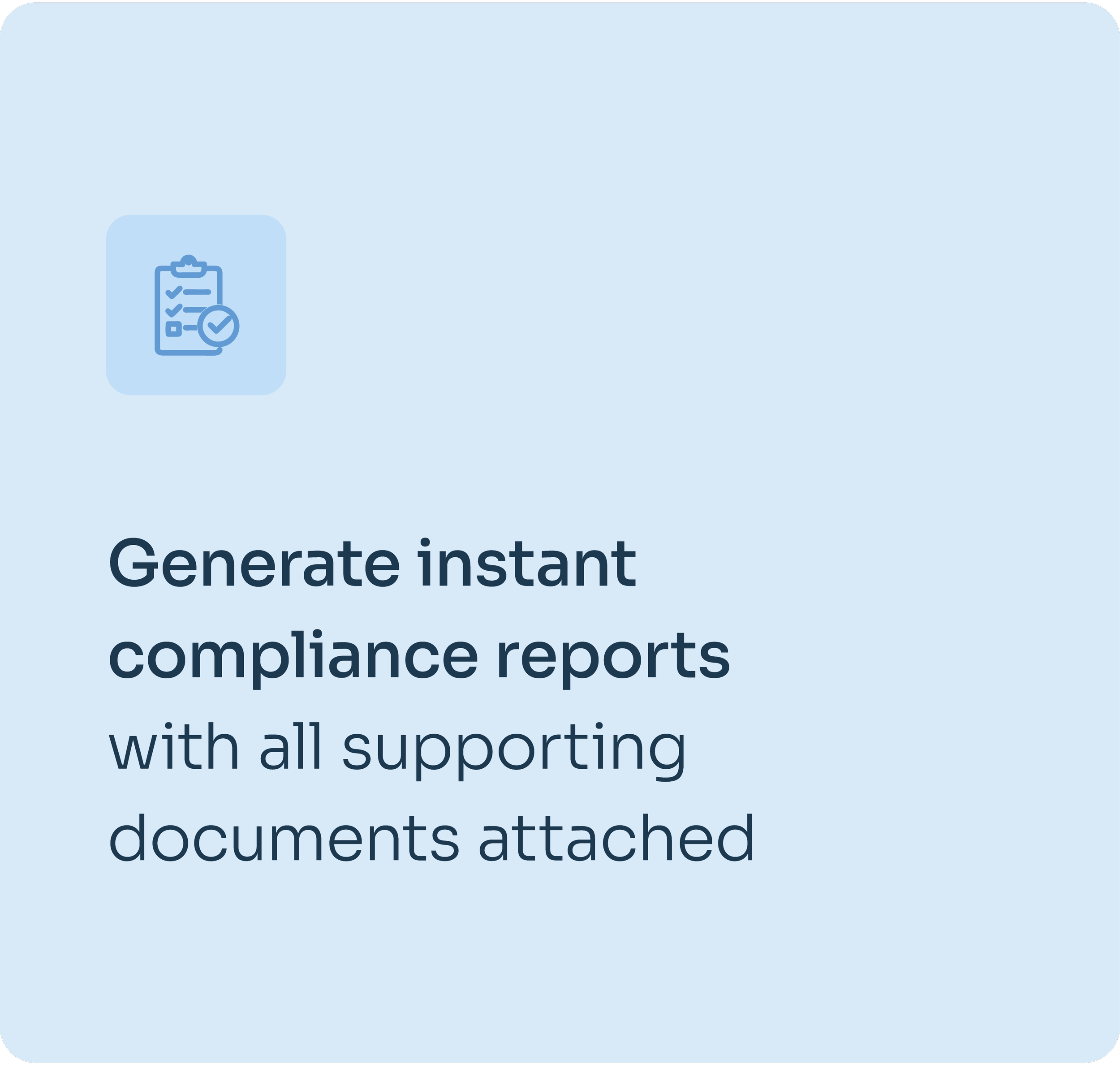 Generate instant compliance reports with all supporting documents attached