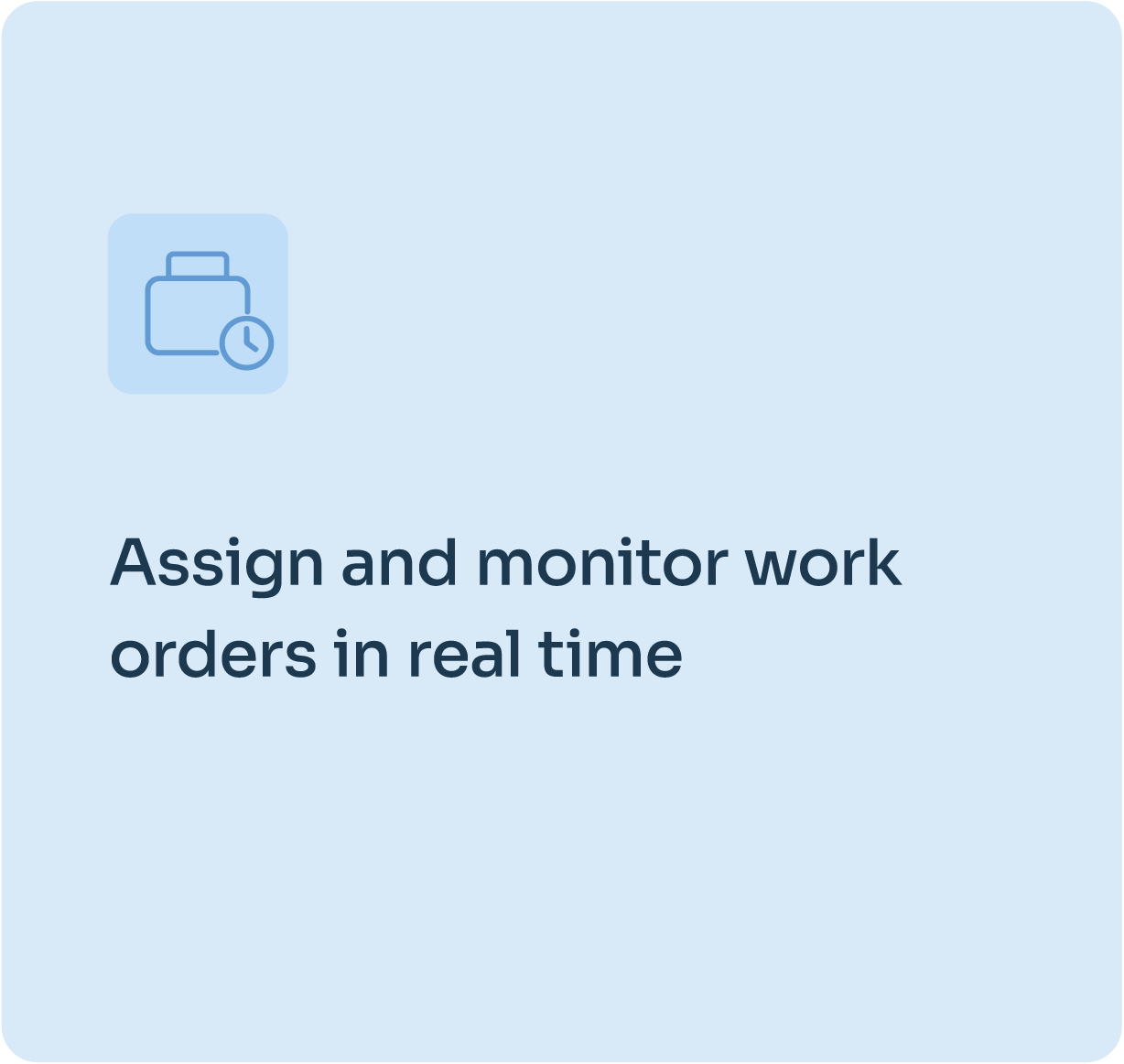 Assign and monitor work orders in real time