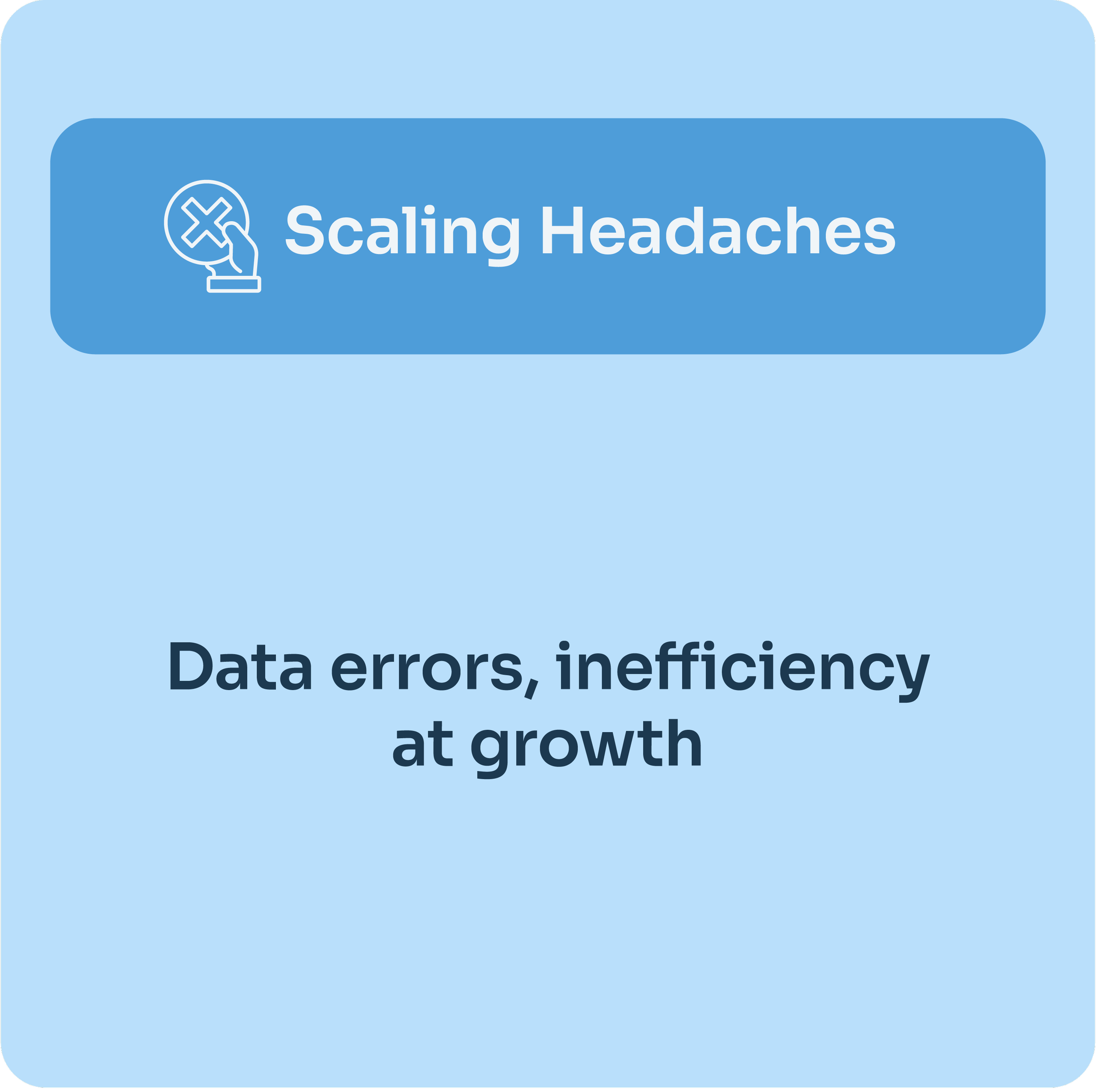 Scaling Headaches

Data errors, inefficiency at growth