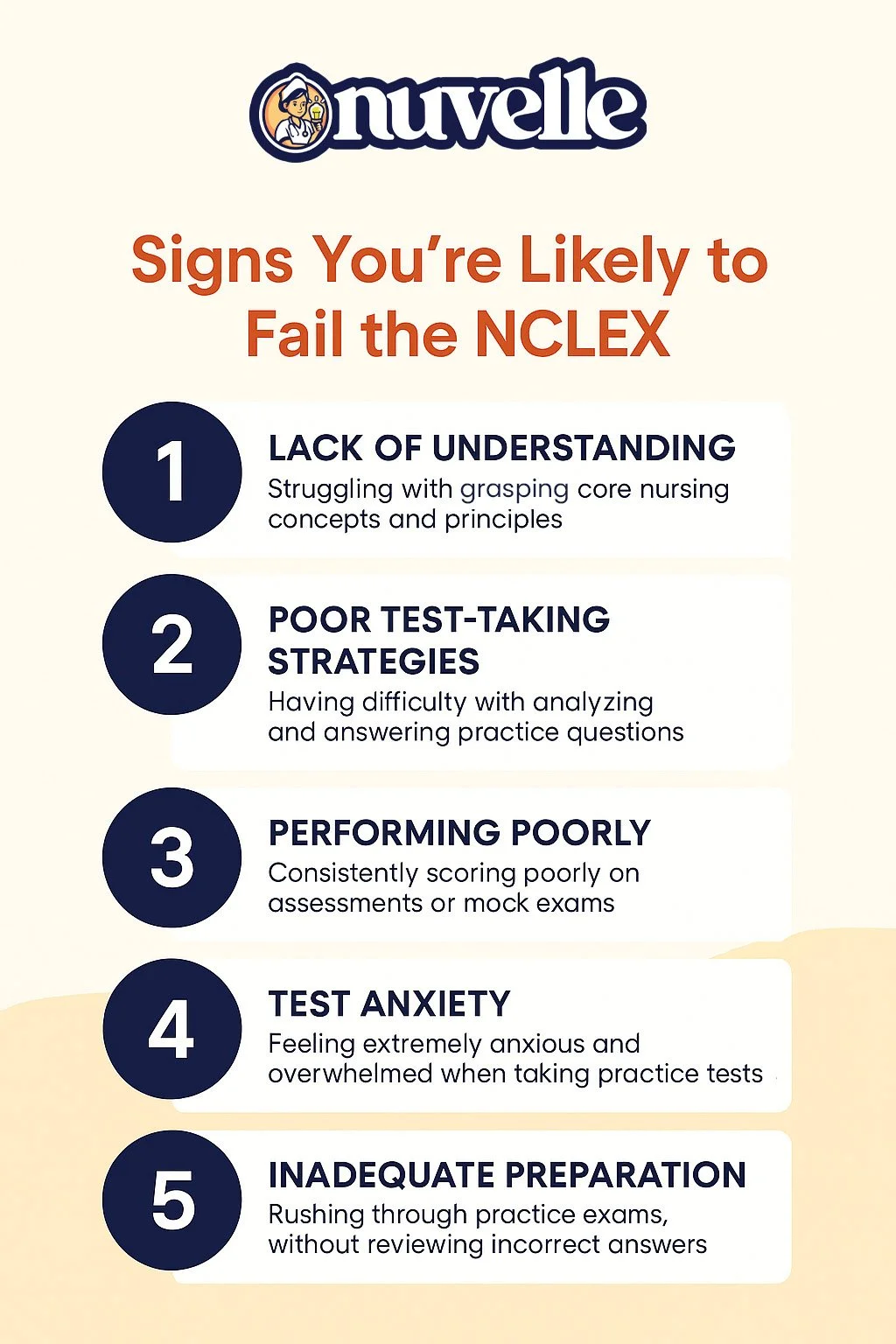 nuvelle

Signs You're Likely to Fail the NCLEX

1

LACK OF UNDERSTANDING

Struggling with grasping core nursing concepts and principles

2

POOR TEST-TAKING STRATEGIES

Having difficulty with analyzing and answering practice questions

3

PERFORMING POORLY

Consistently scoring poorly on assessments or mock exams

4

TEST ANXIETY

Feeling extremely anxious and overwhelmed when taking practice tests

5

INADEQUATE PREPARATION

Rushing through practice exams, without reviewing incorrect answers