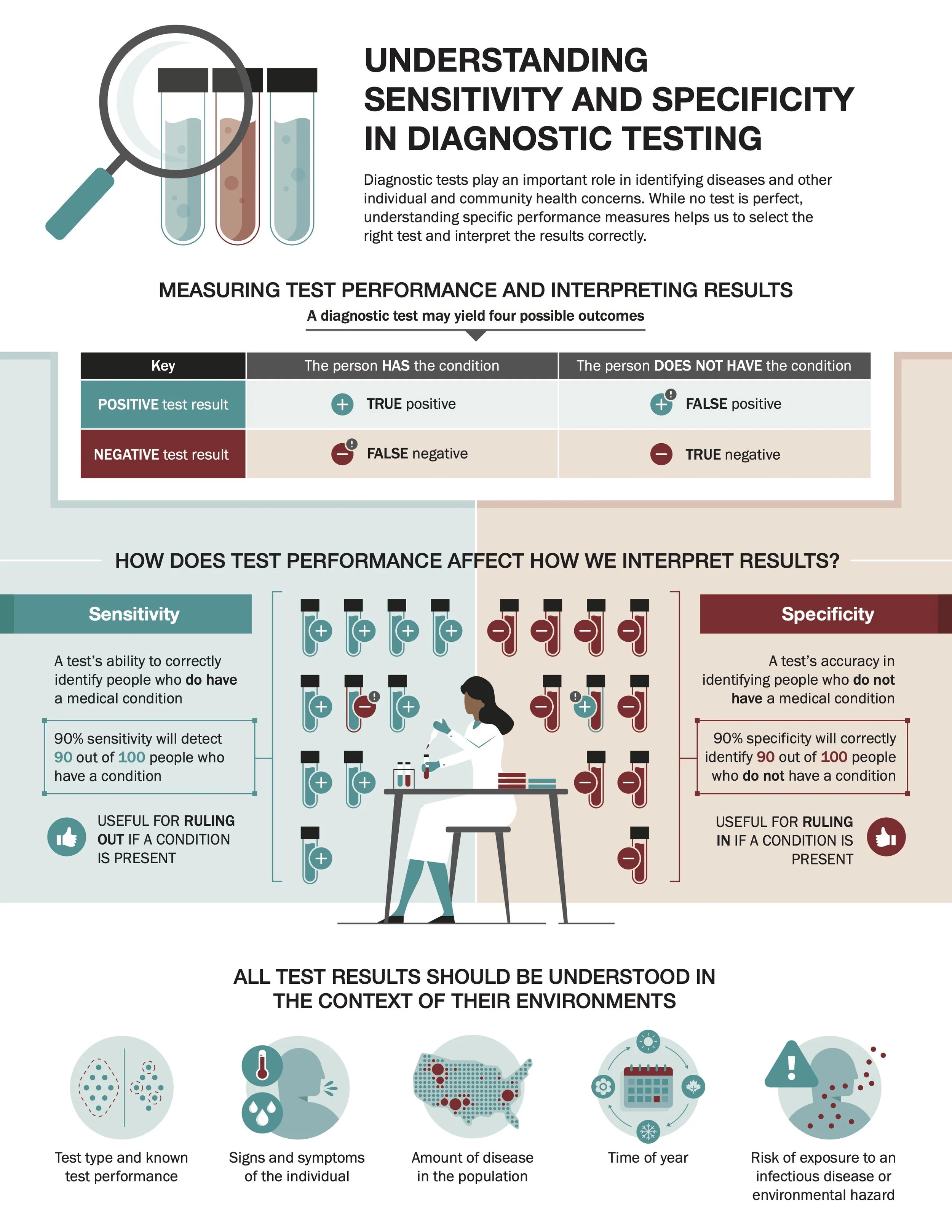 UNDERSTANDING SENSITIVITY AND SPECIFICITY IN DIAGNOSTIC TESTING

Diagnostic tests play an important role in identifying diseases and other individual and community health concerns. While no test is perfect, understanding specific performance measures helps us to select the right test and interpret the results correctly.

MEASURING TEST PERFORMANCE AND INTERPRETING RESULTS

A diagnostic test may yield four possible outcomes

| Key | The person HAS the condition | The person DOES NOT HAVE the condition |
|---|---|---|
| POSITIVE test result | TRUE positive | FALSE positive |
| NEGATIVE test result | FALSE negative | TRUE negative |

HOW DOES TEST PERFORMANCE AFFECT HOW WE INTERPRET RESULTS?

Sensitivity

A test's ability to correctly identify people who do have a medical condition

90% sensitivity will detect 90 out of 100 people who have a condition

USEFUL FOR RULING OUT IF A CONDITION IS PRESENT

Specificity

A test's accuracy in identifying people who do not have a medical condition

90% specificity will correctly identify 90 out of 100 people who do not have a condition

USEFUL FOR RULING IN IF A CONDITION IS PRESENT

ALL TEST RESULTS SHOULD BE UNDERSTOOD IN THE CONTEXT OF THEIR ENVIRONMENTS

Test type and known test performance

Signs and symptoms of the individual

Amount of disease in the population

Time of year

Risk of exposure to an infectious disease or environmental hazard