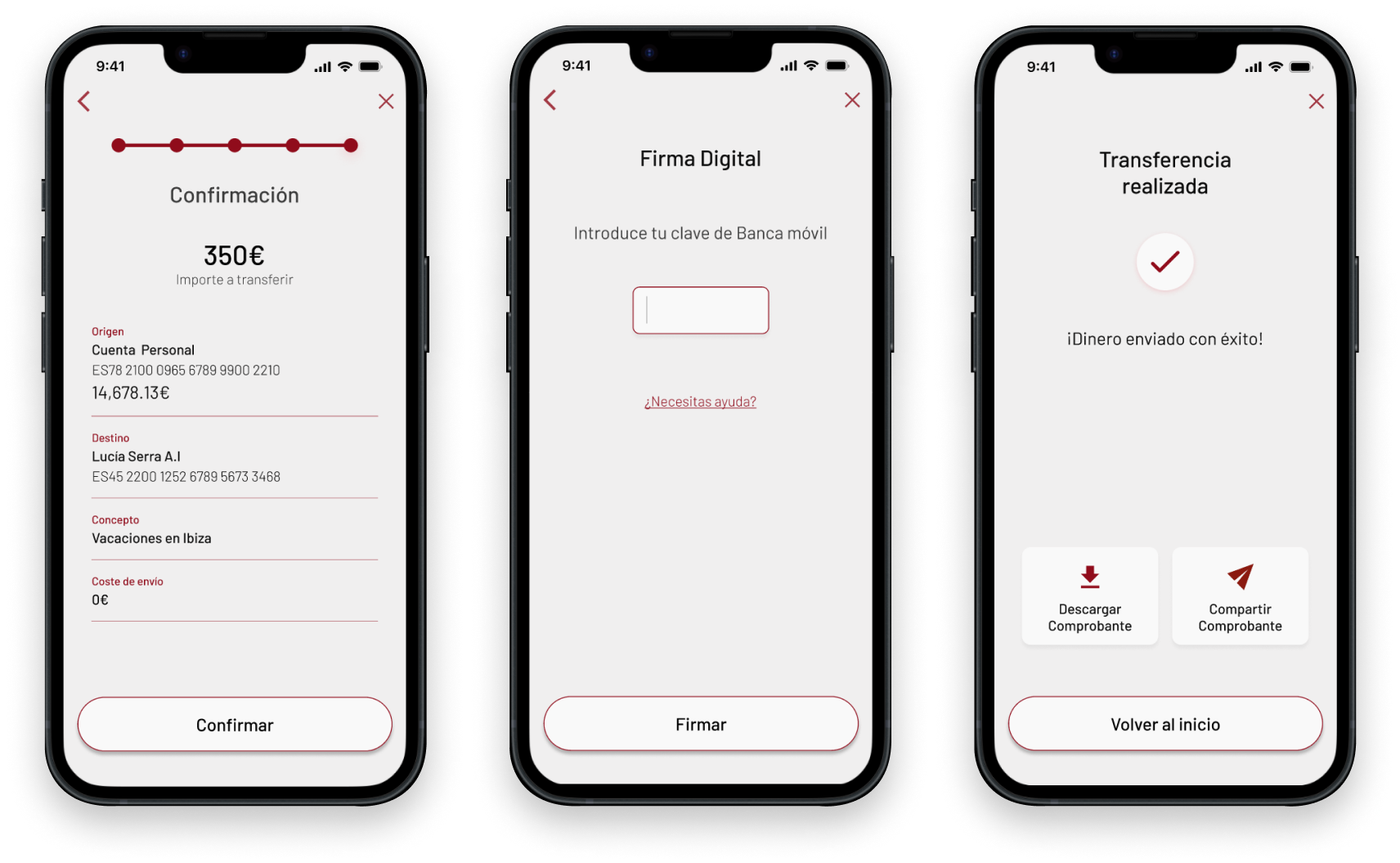 9:41

Confirmación

350€
Importe a transferir

Origen
Cuenta Personal
ES78 2100 0965 6789 9900 2210
14,678.13€

Destino
Lucía Serra A.I
ES45 2200 1252 6789 5673 3468

Concepto
Vacaciones en Ibiza

Coste de envío
0€

Confirmar

9:41

Firma Digital

Introduce tu clave de Banca móvil

¿Necesitas ayuda?

Firmar

9:41

Transferencia realizada

¡Dinero enviado con éxito!

Descargar Comprobante

Compartir Comprobante

Volver al inicio