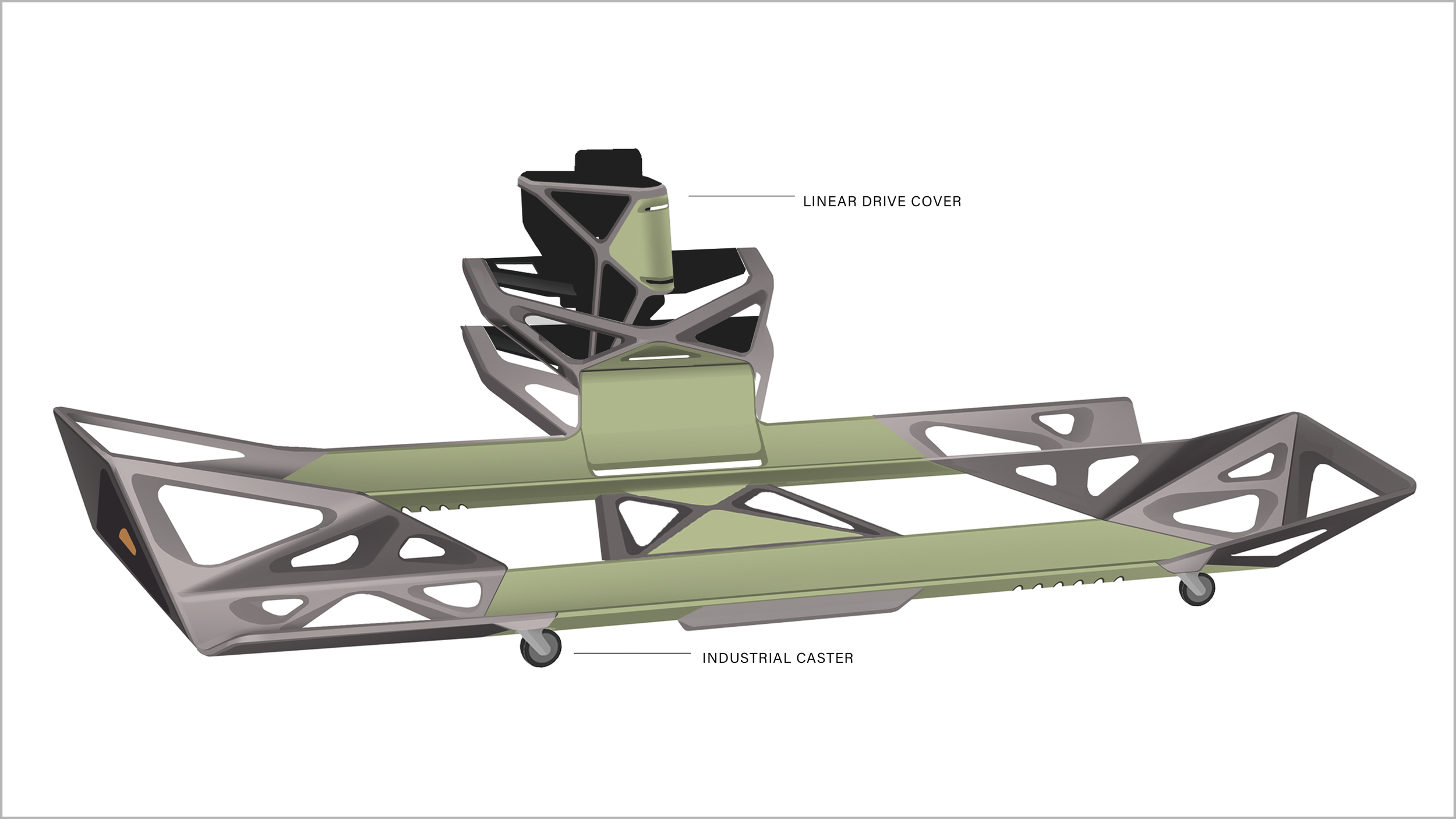 LINEAR DRIVE COVER

INDUSTRIAL CASTER