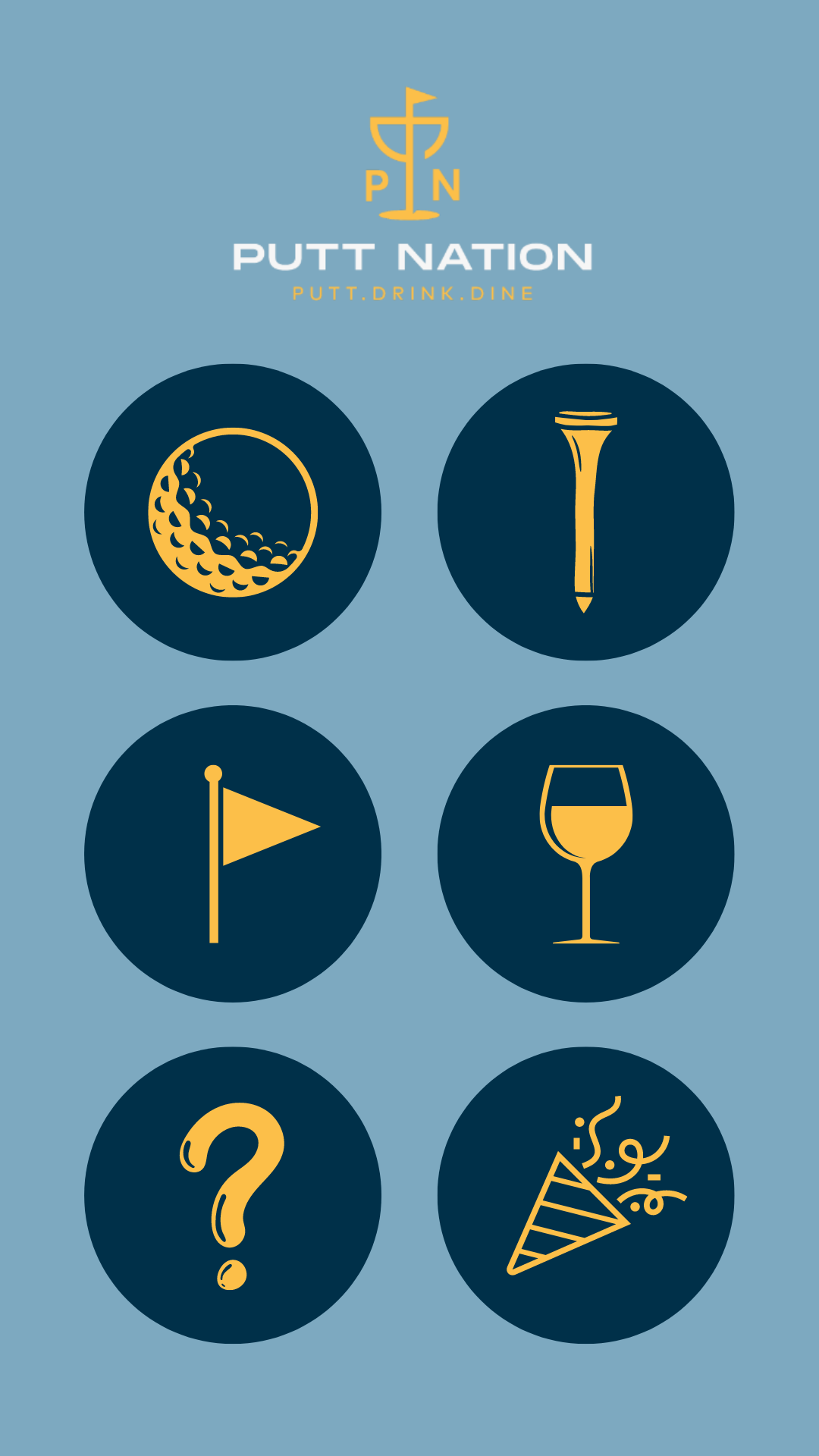 P N

PUTT NATION

PUTT.DRINK.DINE

?