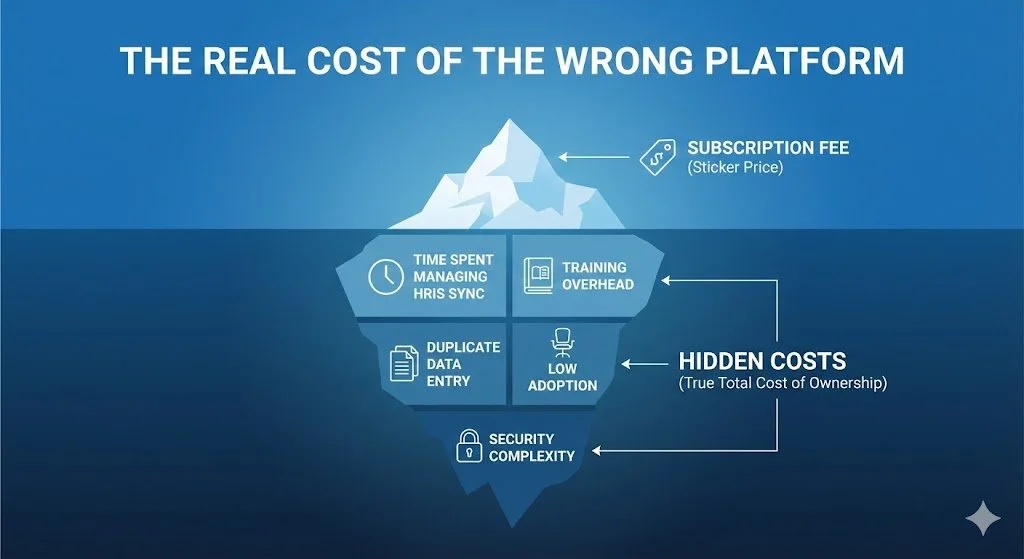 THE REAL COST OF THE WRONG PLATFORM

SUBSCRIPTION FEE
(Sticker Price)

TIME SPENT MANAGING HRIS SYNC

TRAINING OVERHEAD

DUPLICATE DATA ENTRY

LOW ADOPTION

HIDDEN COSTS
(True Total Cost of Ownership)

SECURITY COMPLEXITY