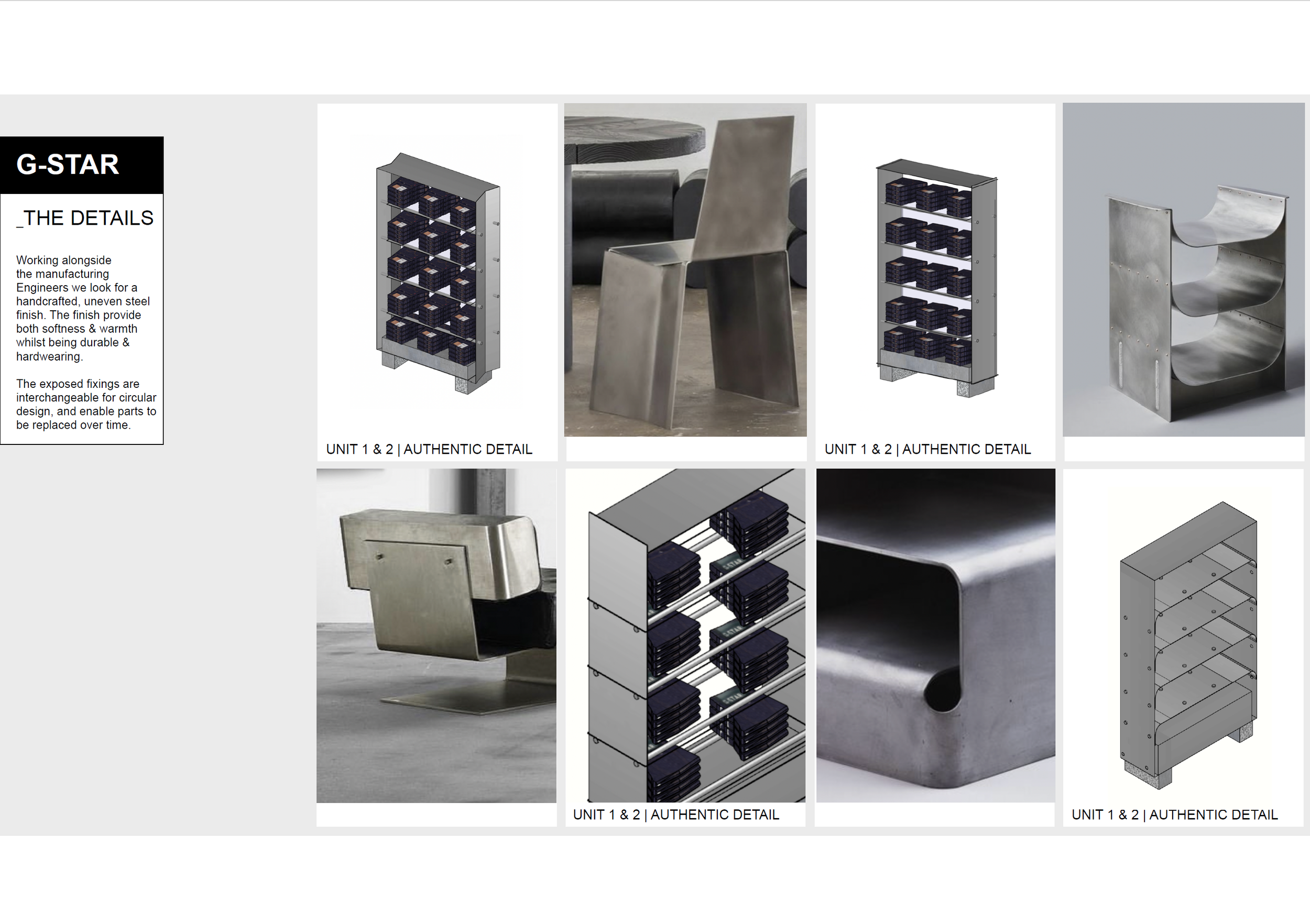 G-STAR

_THE DETAILS

Working alongside the manufacturing Engineers we look for a handcrafted, uneven steel finish. The finish provide both softness & warmth whilst being durable & hardwearing.

The exposed fixings are interchangeable for circular design, and enable parts to be replaced over time.

UNIT 1 & 2 | AUTHENTIC DETAIL

UNIT 1 & 2 | AUTHENTIC DETAIL

UNIT 1 & 2 | AUTHENTIC DETAIL

UNIT 1 & 2 | AUTHENTIC DETAIL