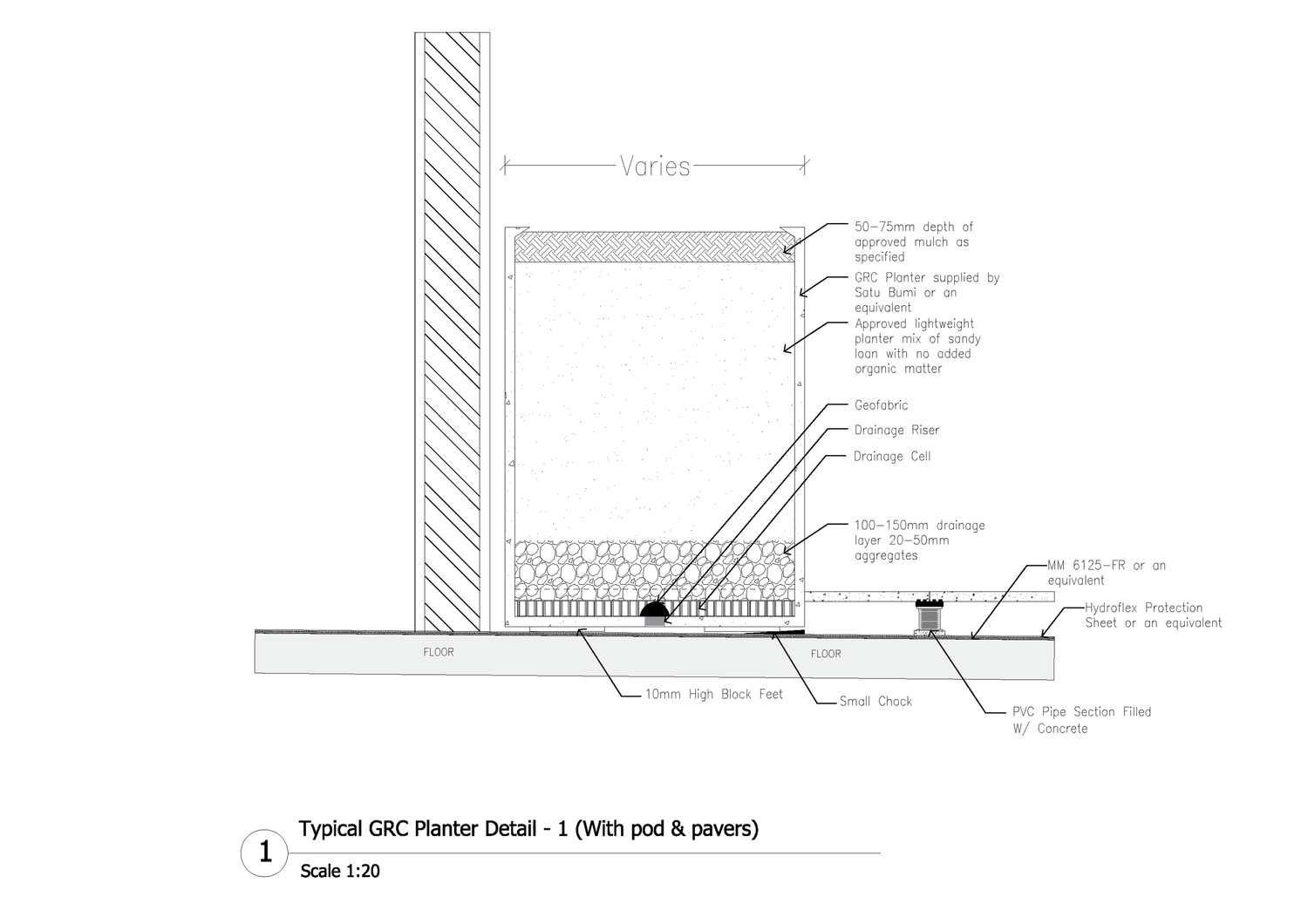 Varies

50–75mm depth of approved mulch as specified

GRC Planter supplied by Satu Bumi or an equivalent

Approved lightweight planter mix of sandy loan with no added organic matter

Geofabric

Drainage Riser

Drainage Cell

100–150mm drainage layer 20–50mm aggregates

MM 6125–FR or an equivalent

Hydroflex Protection Sheet or an equivalent

FLOOR

FLOOR

10mm High Block Feet

Small Chock

PVC Pipe Section Filled W/ Concrete

1

Typical GRC Planter Detail - 1 (With pod & pavers)

Scale 1:20