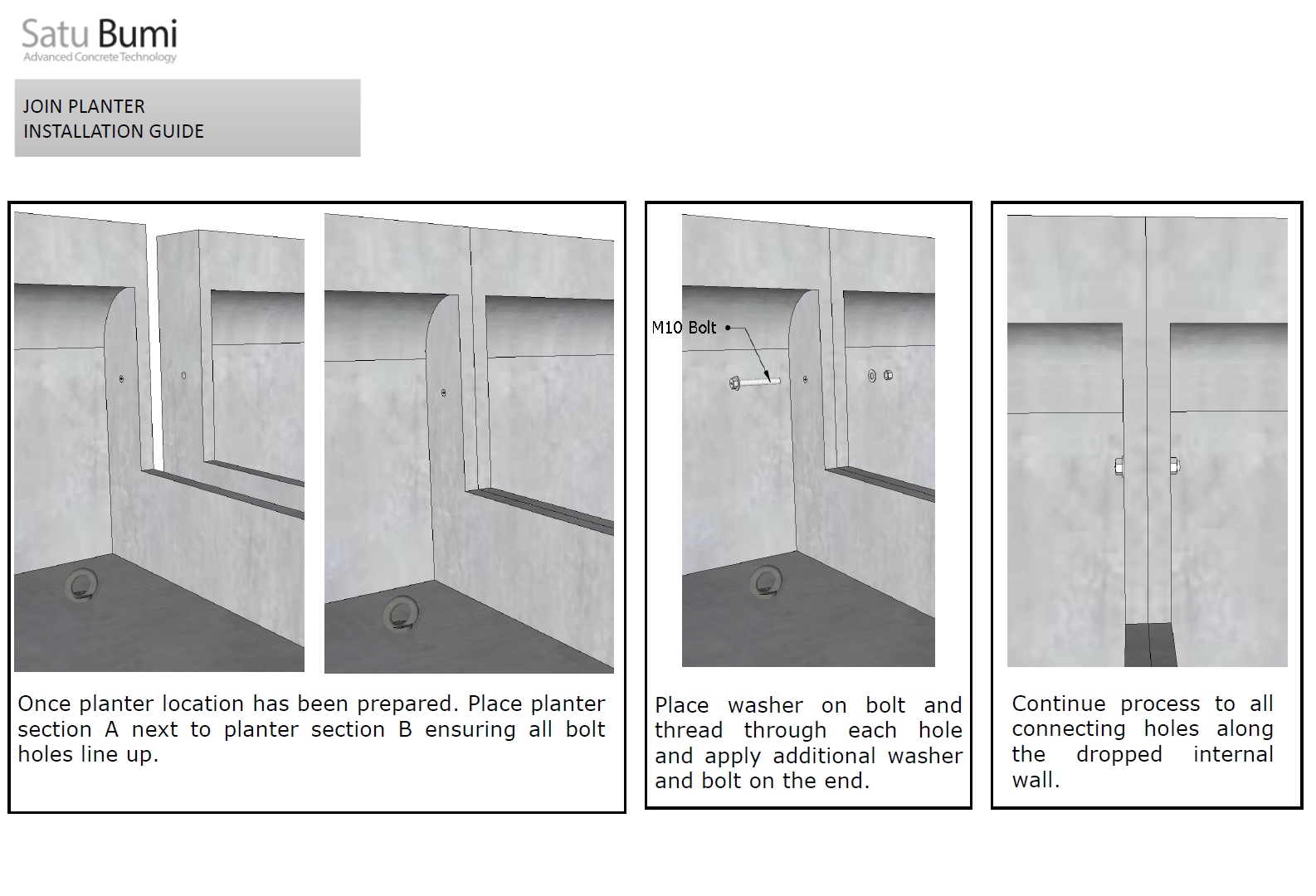 Satu Bumi
Advanced Concrete Technology

JOIN PLANTER
INSTALLATION GUIDE

Once planter location has been prepared. Place planter section A next to planter section B ensuring all bolt holes line up.

M10 Bolt

Place washer on bolt and thread through each hole and apply additional washer and bolt on the end.

Continue process to all connecting holes along the dropped internal wall.