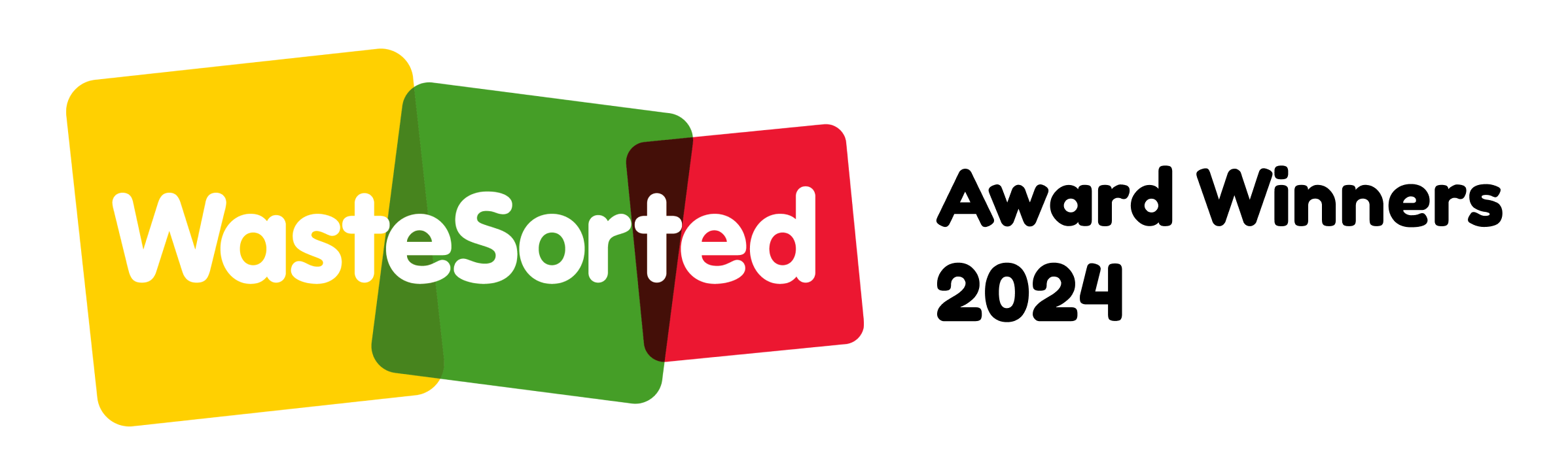 WasteSorted

Award Winners 2024