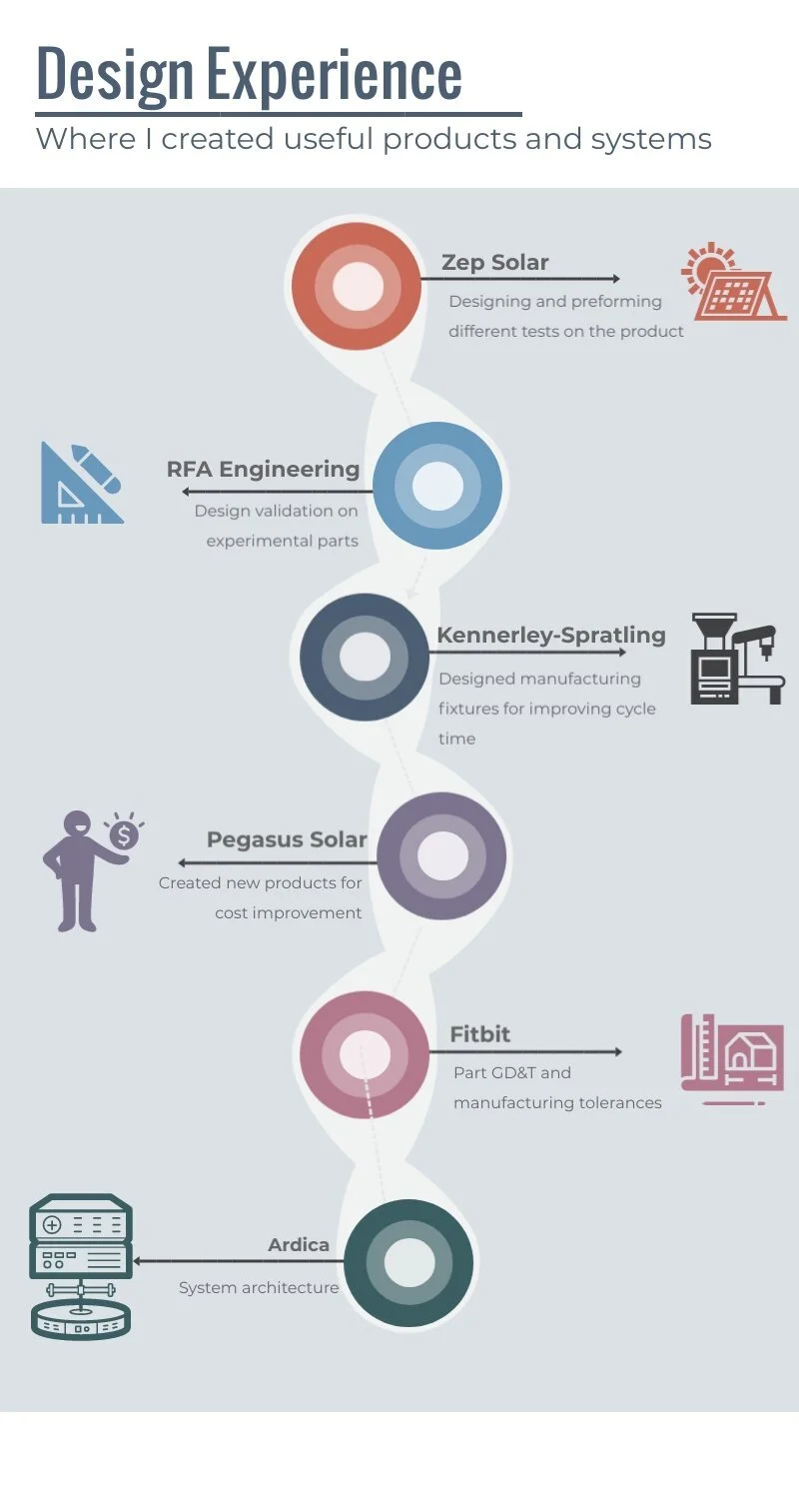 Design Experience
Where I created useful products and systems

Zep Solar
Designing and preforming different tests on the product

RFA Engineering
Design validation on experimental parts

Kennerley-Spratling
Designed manufacturing fixtures for improving cycle time

Pegasus Solar
Created new products for cost improvement

Fitbit
Part GD&T and manufacturing tolerances

Ardica
System architecture