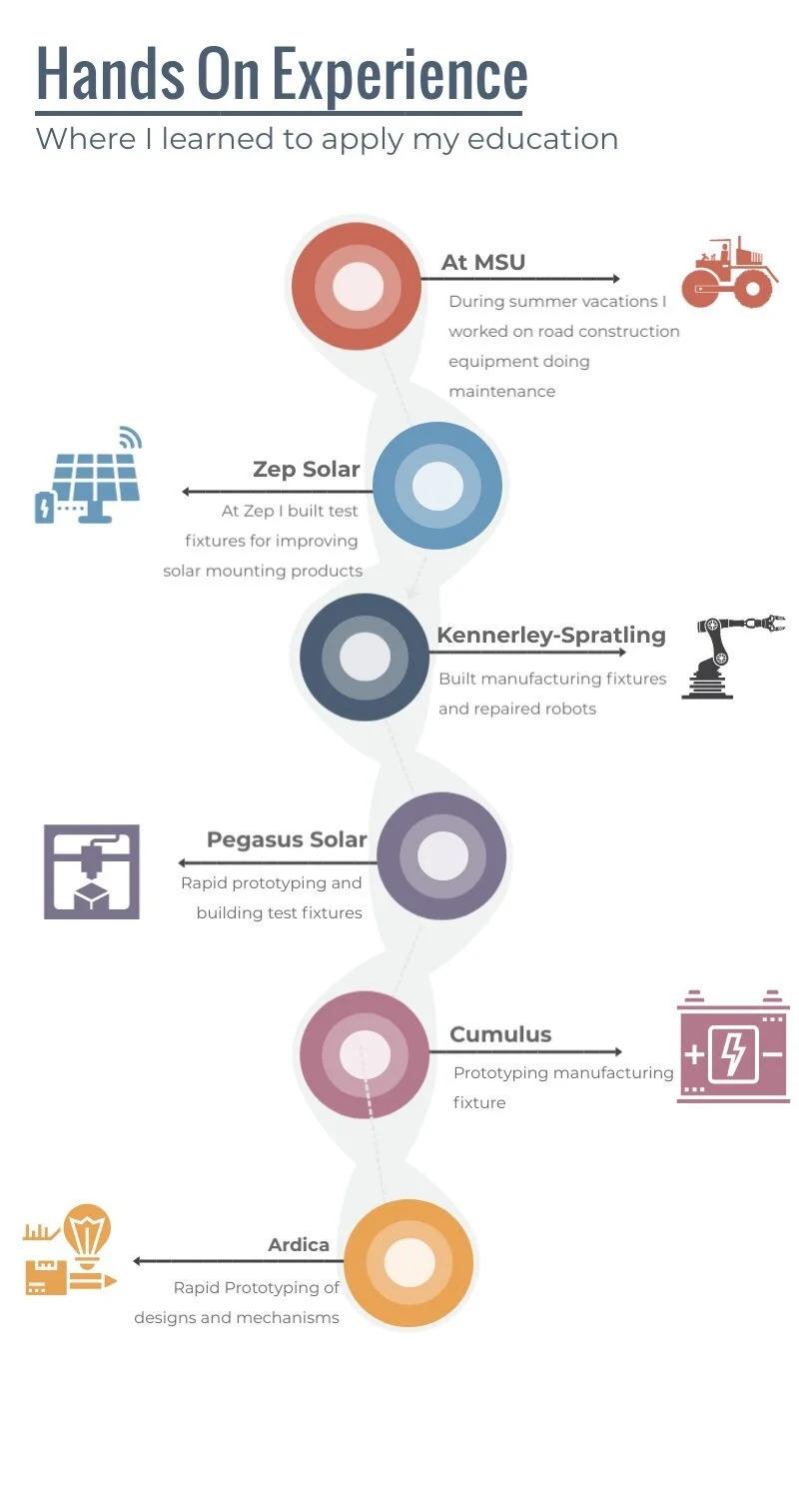 Hands On Experience

Where I learned to apply my education

At MSU

During summer vacations I worked on road construction equipment doing maintenance

Zep Solar

At Zep I built test fixtures for improving solar mounting products

Kennerley-Spratling

Built manufacturing fixtures and repaired robots

Pegasus Solar

Rapid prototyping and building test fixtures

Cumulus

Prototyping manufacturing fixture

Ardica

Rapid Prototyping of designs and mechanisms