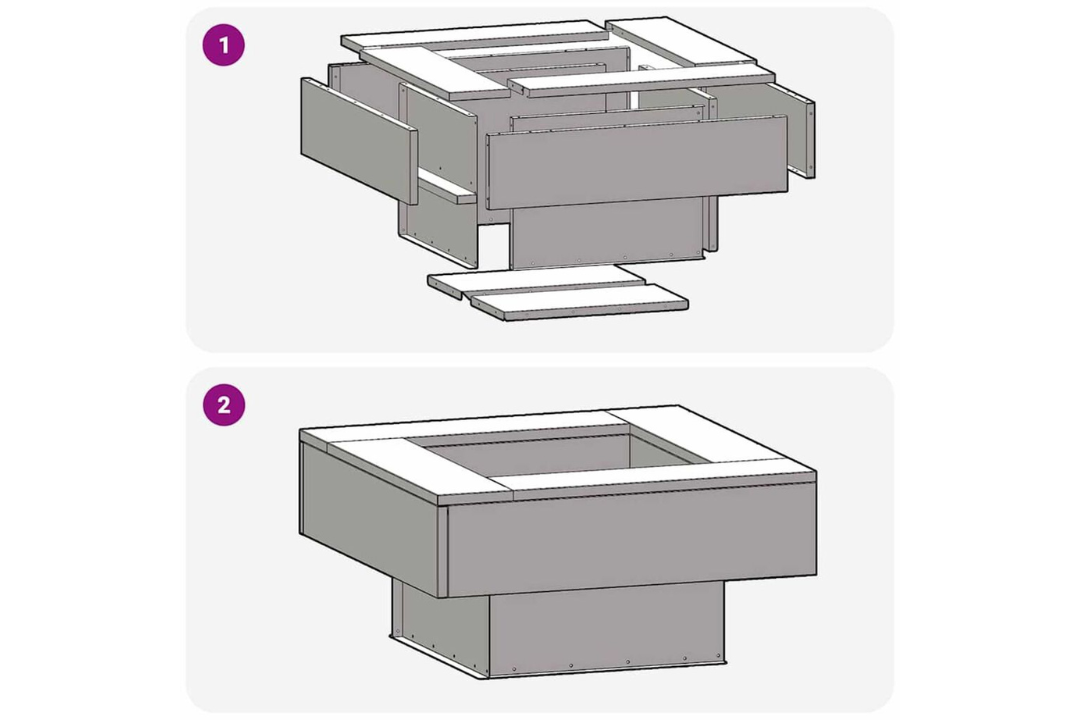 1

2