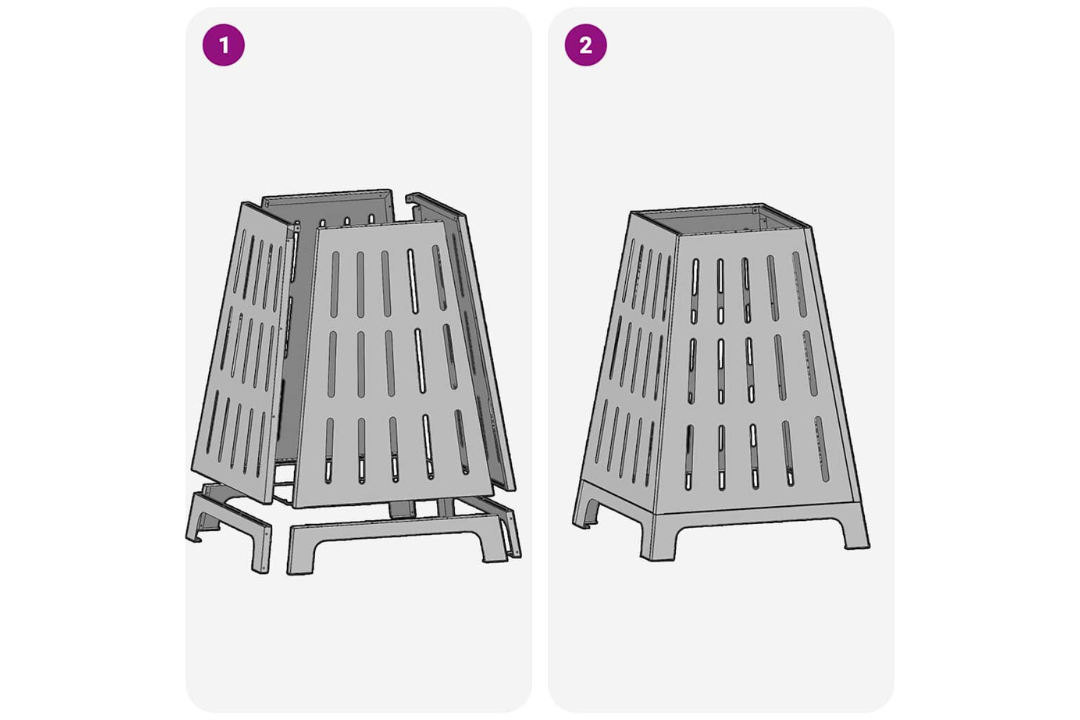 1

2