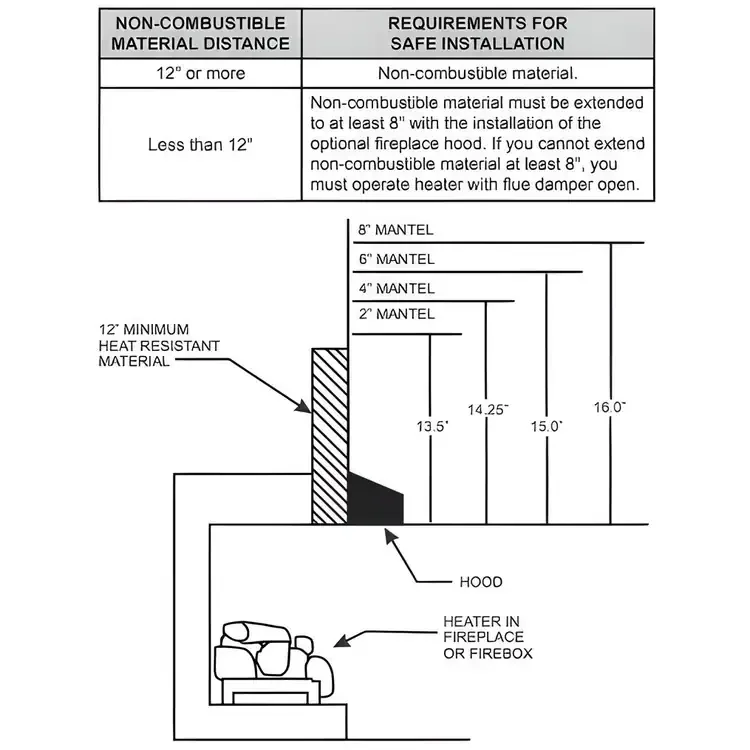 | NON-COMBUSTIBLE MATERIAL DISTANCE | REQUIREMENTS FOR SAFE INSTALLATION |
|---|---|
| 12" or more | Non-combustible material. |
| Less than 12" | Non-combustible material must be extended to at least 8" with the installation of the optional fireplace hood. If you cannot extend non-combustible material at least 8", you must operate heater with flue damper open. |

8" MANTEL
6" MANTEL
4" MANTEL
2" MANTEL

12" MINIMUM HEAT RESISTANT MATERIAL

13.5"
14.25"
15.0"
16.0"

HOOD

HEATER IN FIREPLACE OR FIREBOX