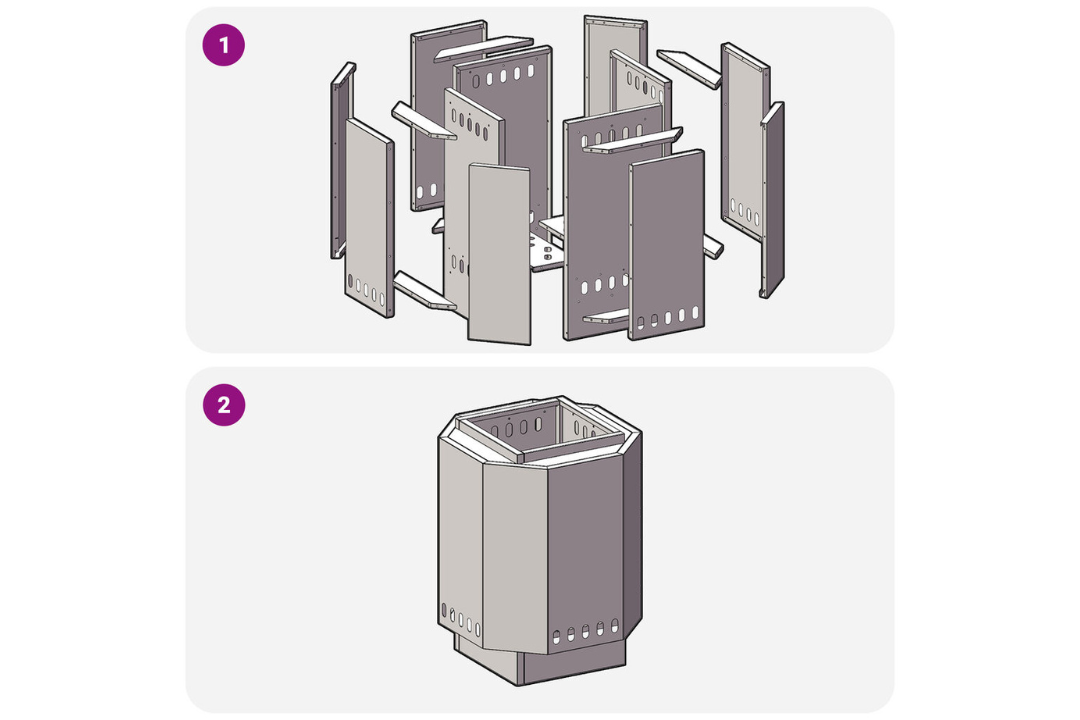 1

2