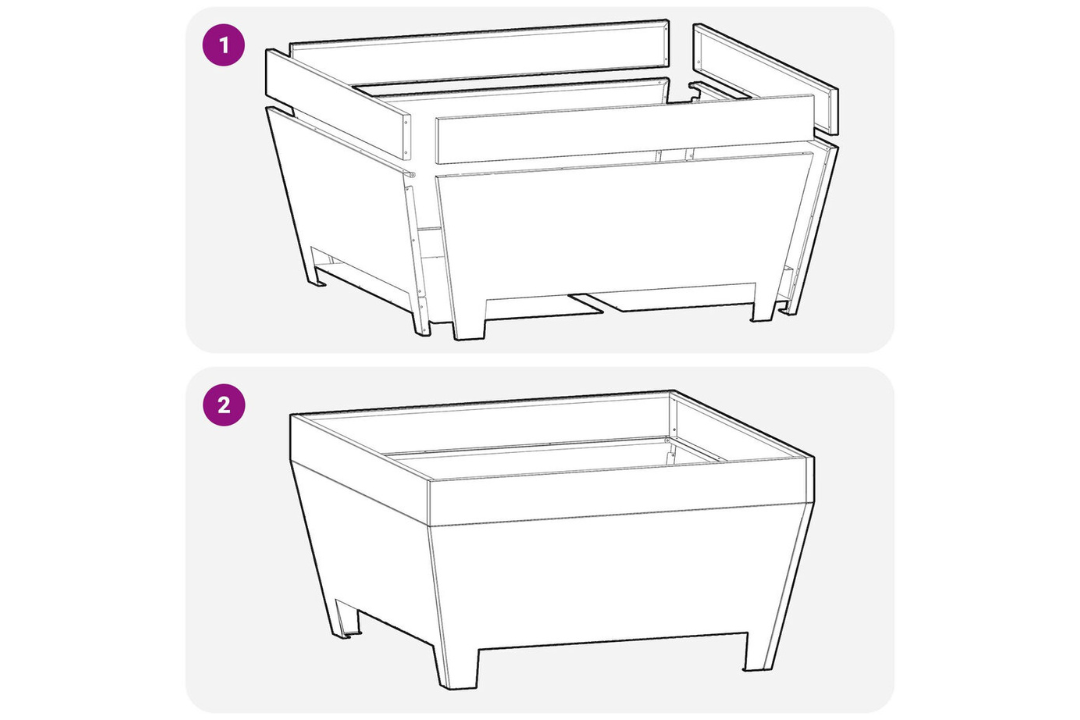 1

2