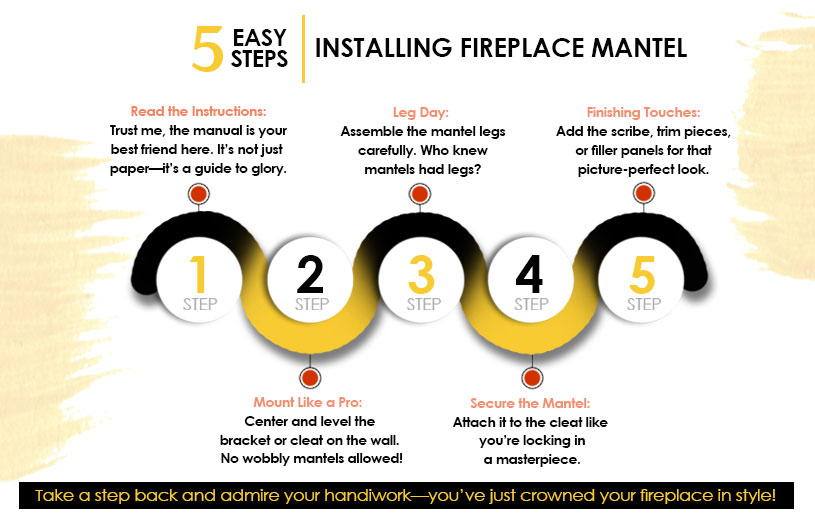 5 EASY STEPS

INSTALLING FIREPLACE MANTEL

Read the Instructions:
Trust me, the manual is your best friend here. It's not just paper—it's a guide to glory.

Leg Day:
Assemble the mantel legs carefully. Who knew mantels had legs?

Finishing Touches:
Add the scribe, trim pieces, or filler panels for that picture-perfect look.

1 STEP

2 STEP

3 STEP

4 STEP

5 STEP

Mount Like a Pro:
Center and level the bracket or cleat on the wall. No wobbly mantels allowed!

Secure the Mantel:
Attach it to the cleat like you're locking in a masterpiece.

Take a step back and admire your handiwork—you've just crowned your fireplace in style!