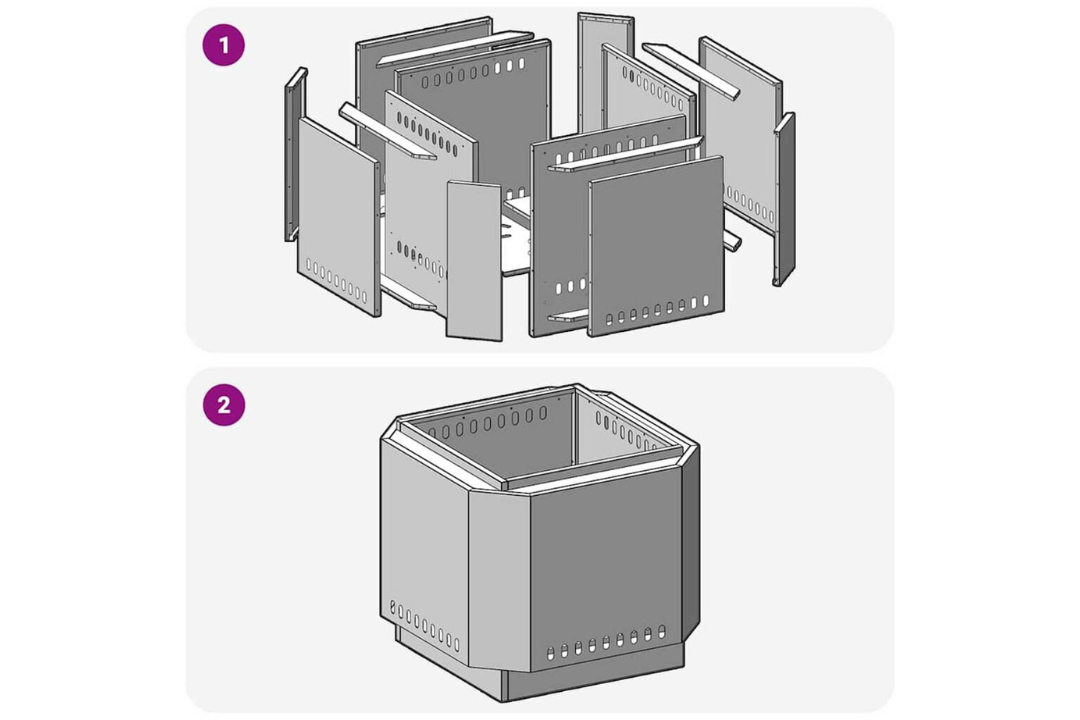 1

2