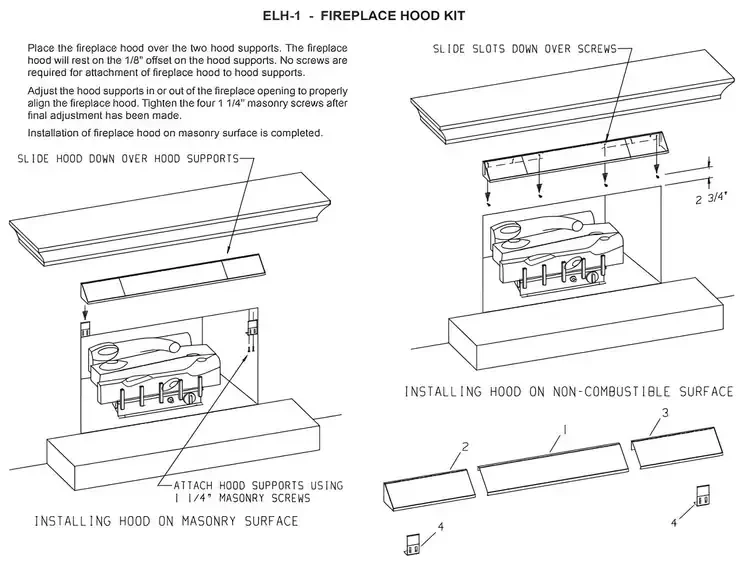 ELH-1 - FIREPLACE HOOD KIT

Place the fireplace hood over the two hood supports. The fireplace hood will rest on the 1/8" offset on the hood supports. No screws are required for attachment of fireplace hood to hood supports.

Adjust the hood supports in or out of the fireplace opening to properly align the fireplace hood. Tighten the four 1 1/4" masonry screws after final adjustment has been made.

Installation of fireplace hood on masonry surface is completed.

SLIDE HOOD DOWN OVER HOOD SUPPORTS

ATTACH HOOD SUPPORTS USING 1 1/4" MASONRY SCREWS

INSTALLING HOOD ON MASONRY SURFACE

SLIDE SLOTS DOWN OVER SCREWS

2 3/4"

INSTALLING HOOD ON NON-COMBUSTIBLE SURFACE

2

1

3

4

4