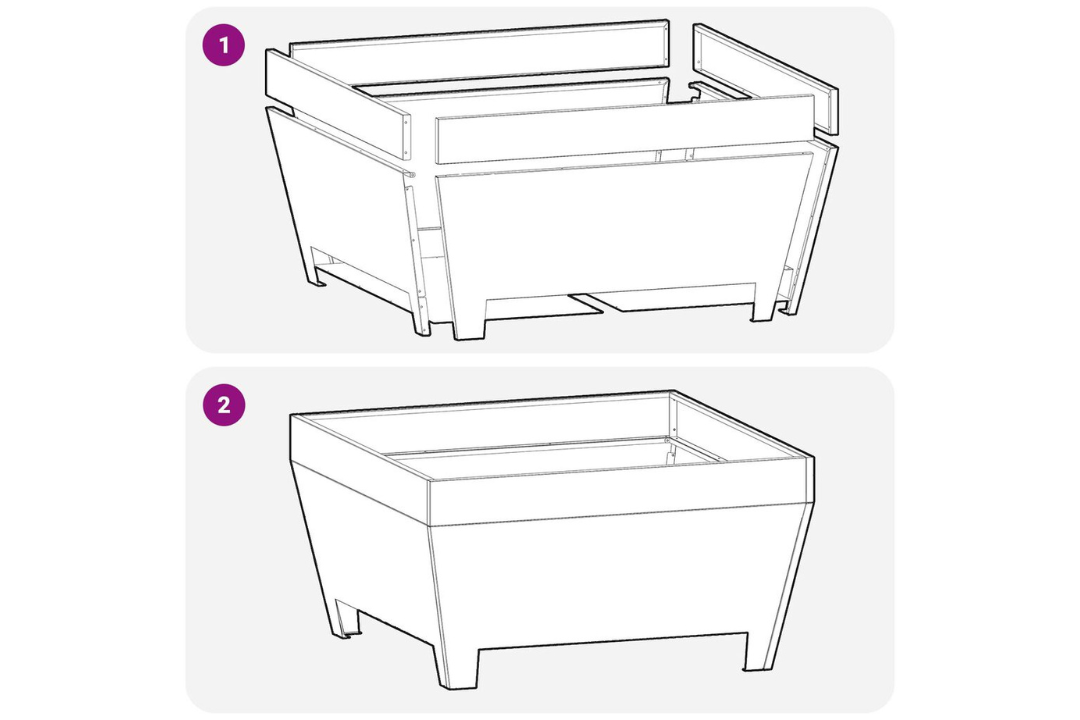 1

2