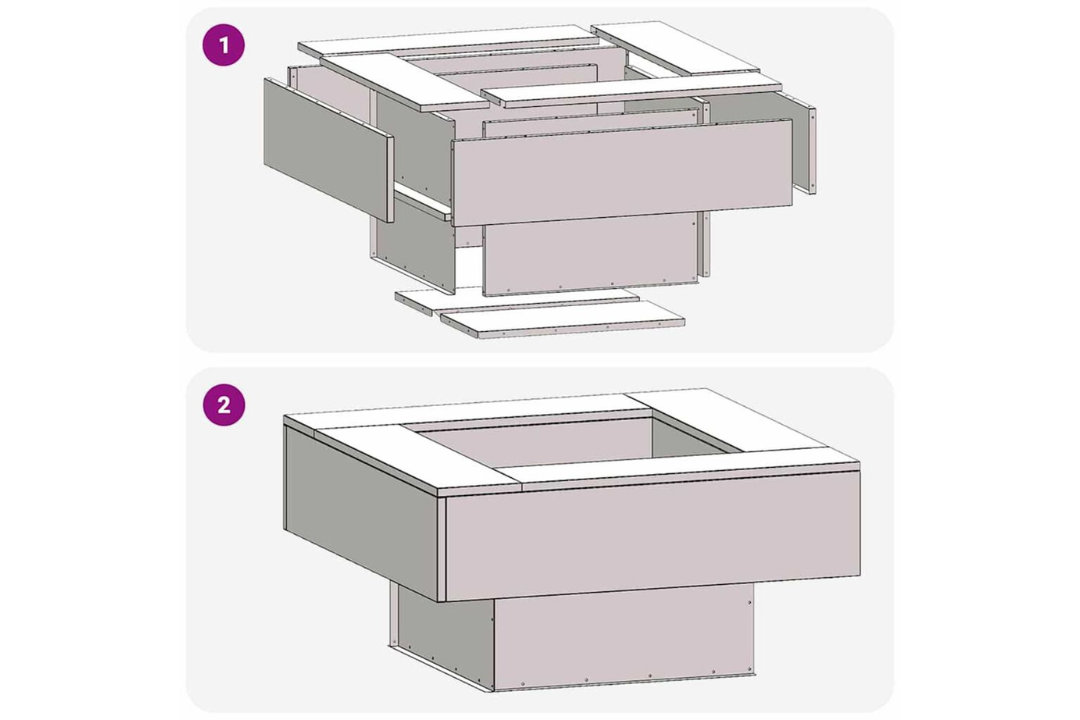 1

2