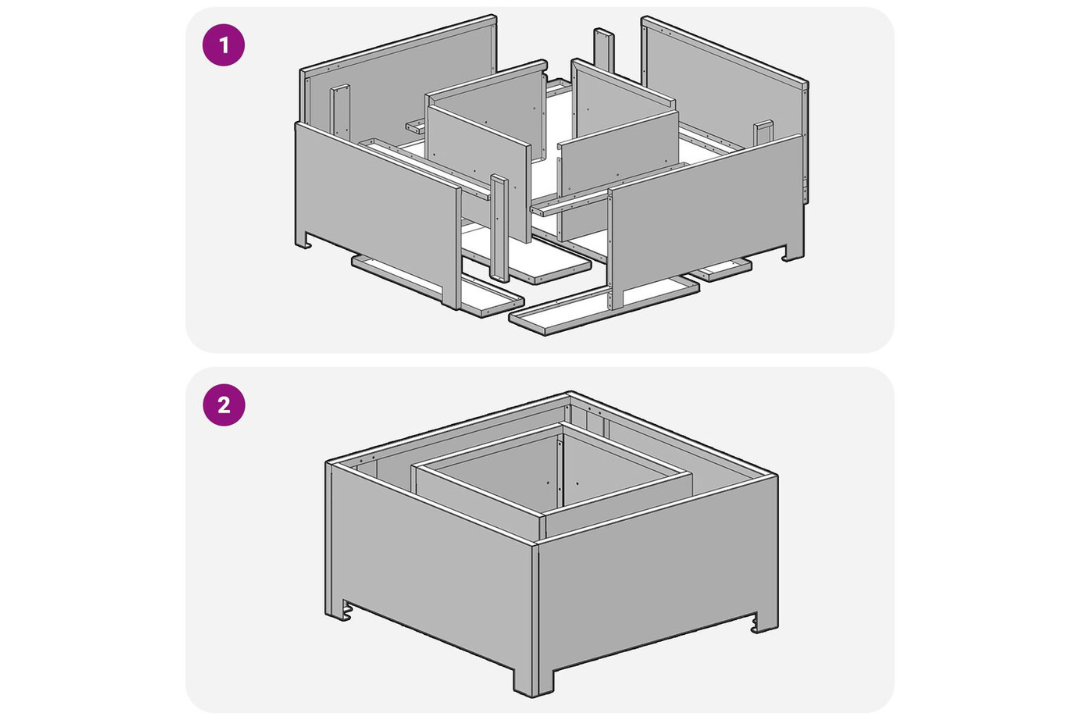 1

2