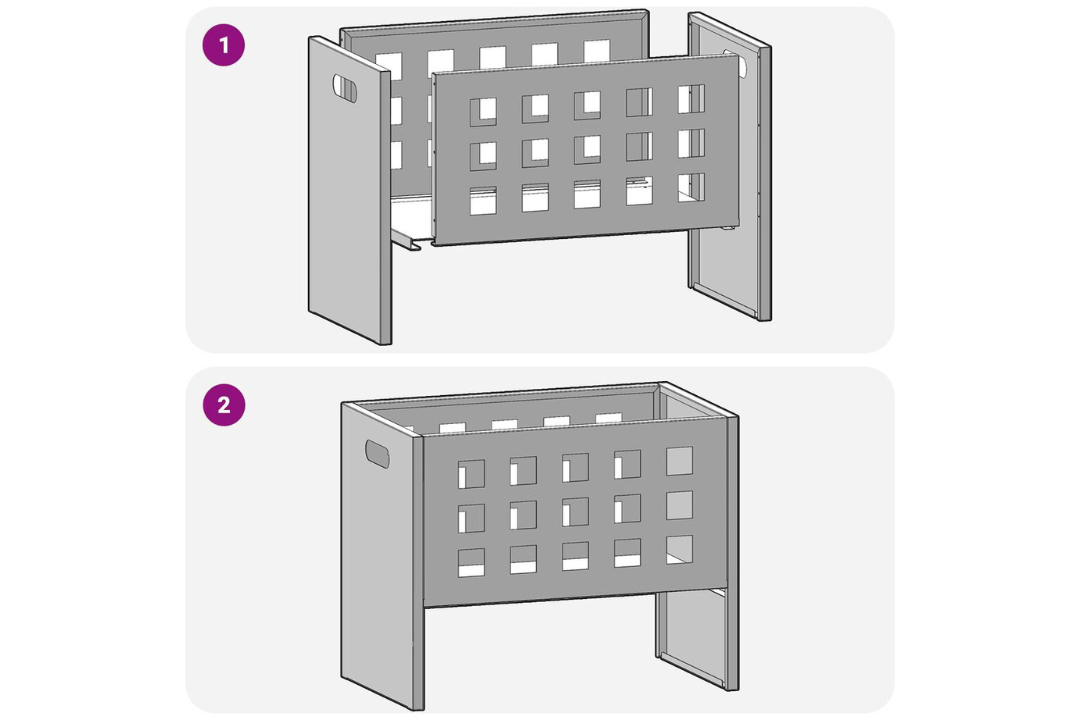 1

2