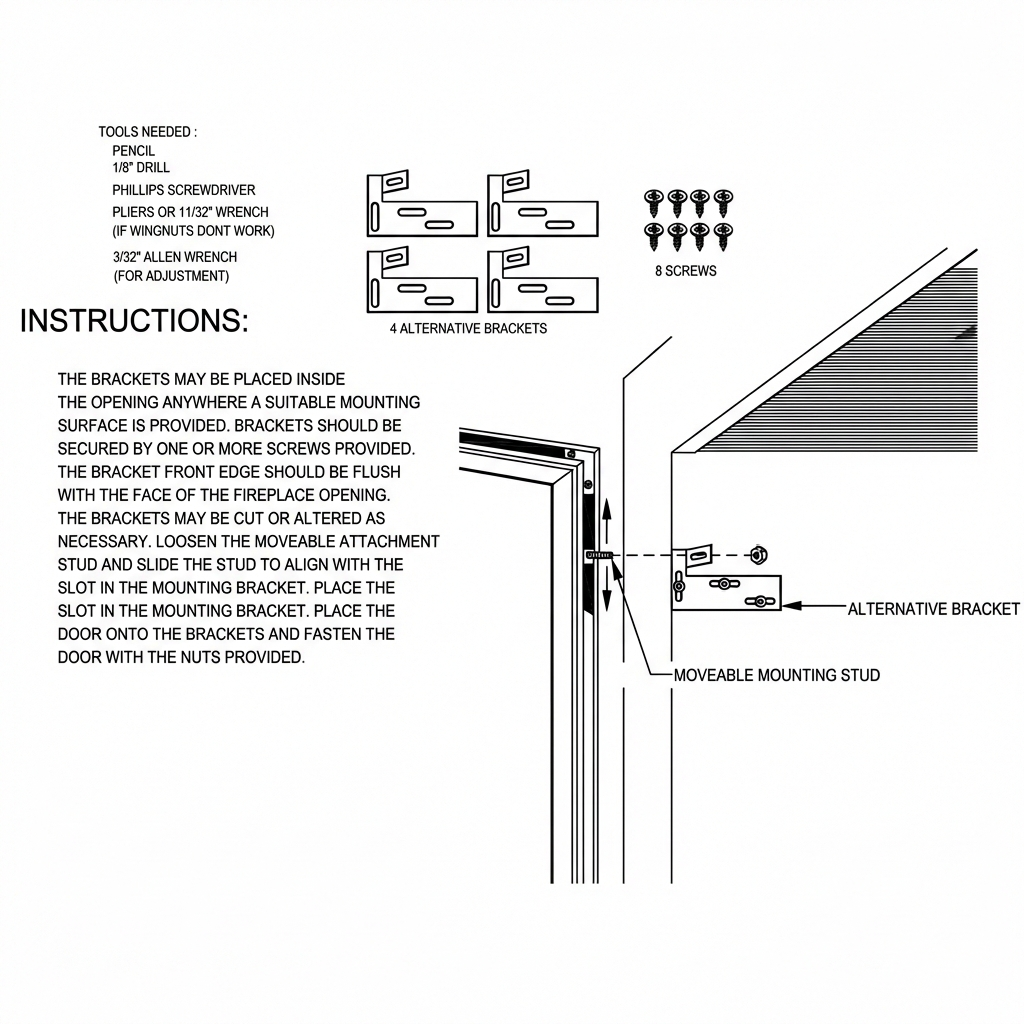 TOOLS NEEDED :
PENCIL
1/8" DRILL
PHILLIPS SCREWDRIVER
PLIERS OR 11/32" WRENCH
(IF WINGNUTS DONT WORK)
3/32" ALLEN WRENCH
(FOR ADJUSTMENT)

4 ALTERNATIVE BRACKETS

8 SCREWS

INSTRUCTIONS:

THE BRACKETS MAY BE PLACED INSIDE THE OPENING ANYWHERE A SUITABLE MOUNTING SURFACE IS PROVIDED. BRACKETS SHOULD BE SECURED BY ONE OR MORE SCREWS PROVIDED. THE BRACKET FRONT EDGE SHOULD BE FLUSH WITH THE FACE OF THE FIREPLACE OPENING. THE BRACKETS MAY BE CUT OR ALTERED AS NECESSARY. LOOSEN THE MOVEABLE ATTACHMENT STUD AND SLIDE THE STUD TO ALIGN WITH THE SLOT IN THE MOUNTING BRACKET. PLACE THE SLOT IN THE MOUNTING BRACKET. PLACE THE DOOR ONTO THE BRACKETS AND FASTEN THE DOOR WITH THE NUTS PROVIDED.

ALTERNATIVE BRACKET

MOVEABLE MOUNTING STUD