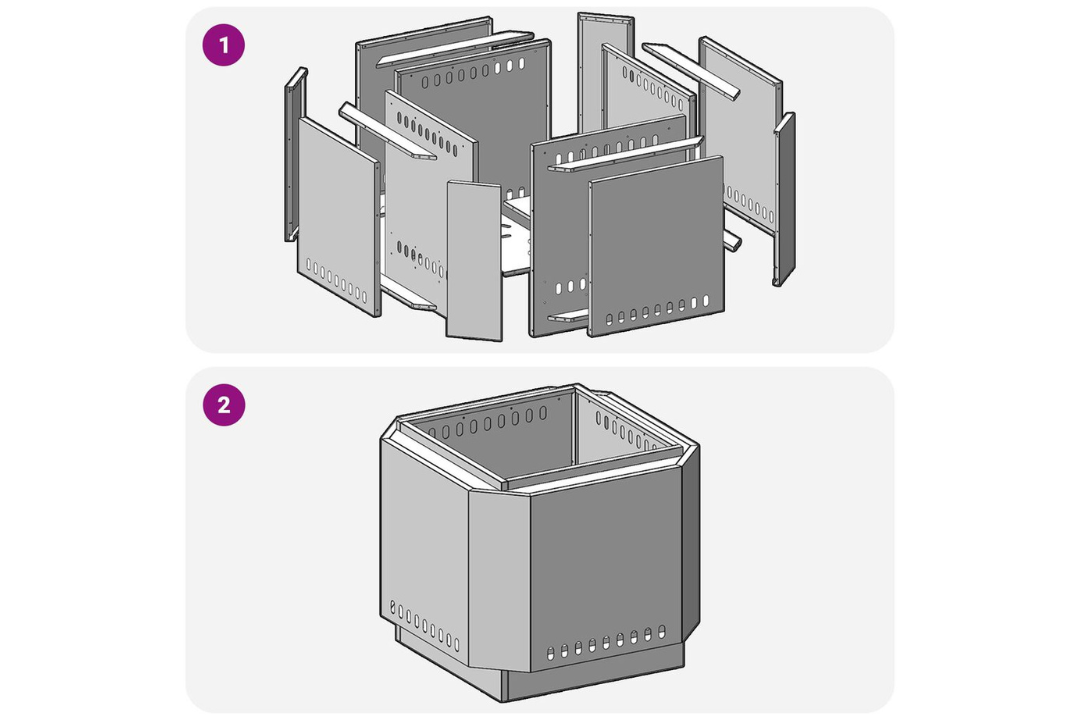 1

2