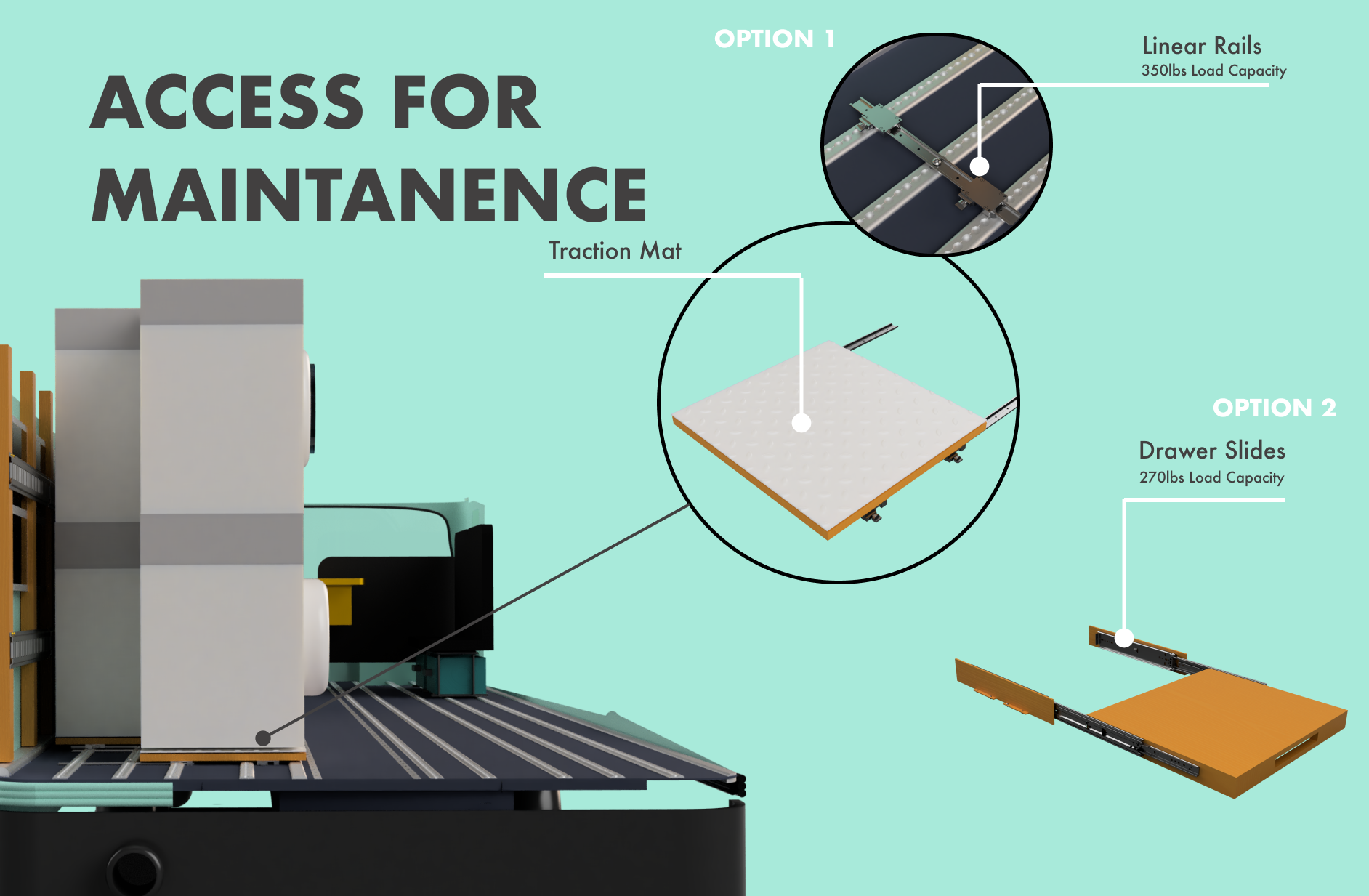 ACCESS FOR MAINTANENCE

OPTION 1

Linear Rails
350lbs Load Capacity

Traction Mat

OPTION 2

Drawer Slides
270lbs Load Capacity