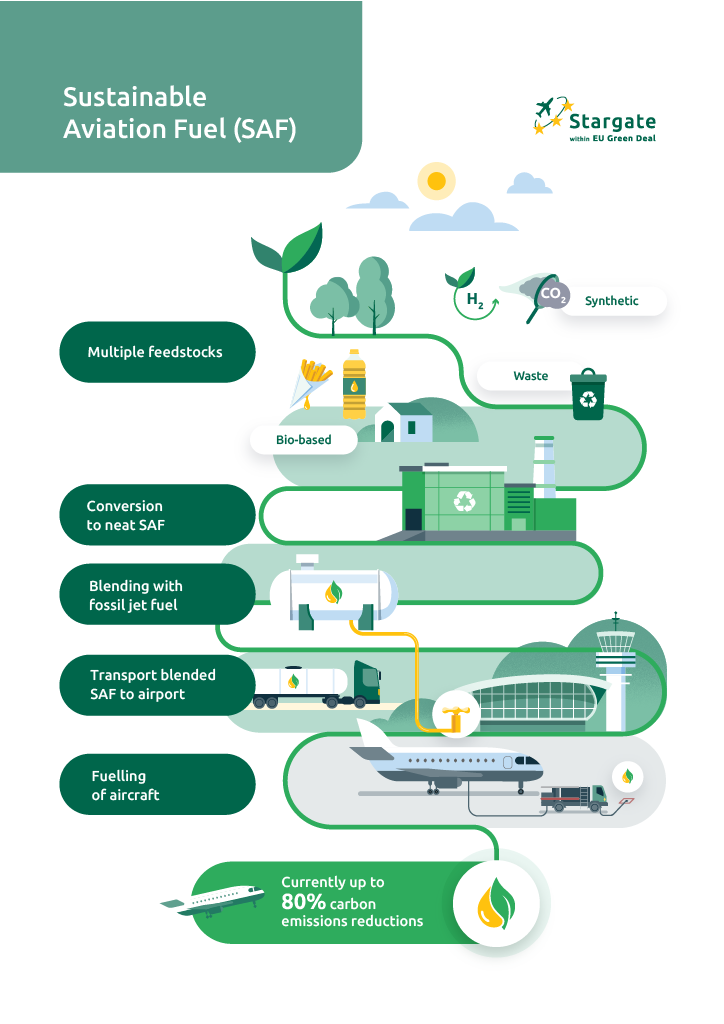 Sustainable Aviation Fuel (SAF)

Stargate
within EU Green Deal

$H_2$

$CO_2$

Synthetic

Multiple feedstocks

Waste

Bio-based

Conversion to neat SAF

Blending with fossil jet fuel

Transport blended SAF to airport

Fuelling of aircraft

Currently up to 80% carbon emissions reductions