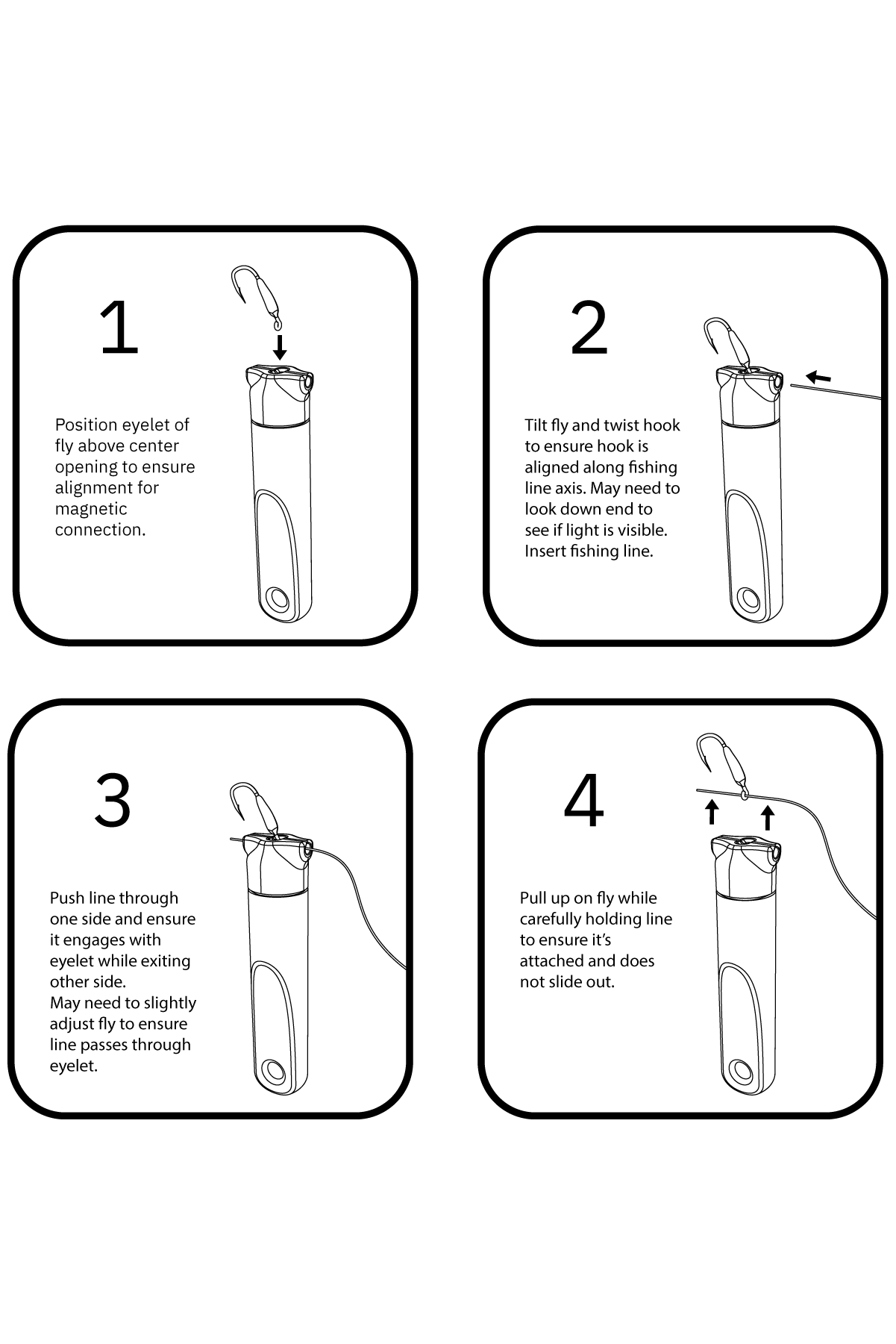 1

Position eyelet of fly above center opening to ensure alignment for magnetic connection.

2

Tilt fly and twist hook to ensure hook is aligned along fishing line axis. May need to look down end to see if light is visible. Insert fishing line.

3

Push line through one side and ensure it engages with eyelet while exiting other side.
May need to slightly adjust fly to ensure line passes through eyelet.

4

Pull up on fly while carefully holding line to ensure it's attached and does not slide out.