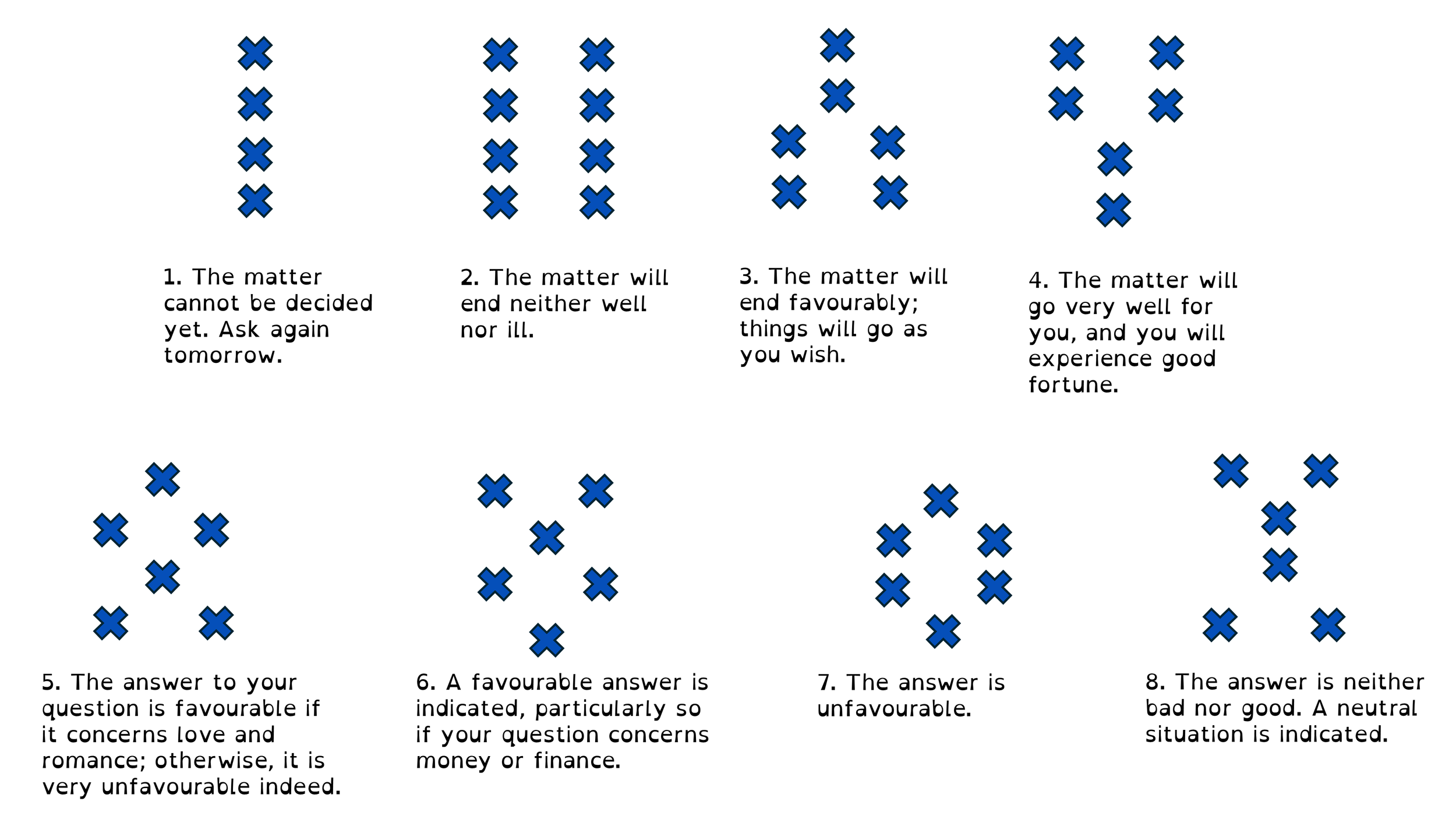 1. The matter cannot be decided yet. Ask again tomorrow.

2. The matter will end neither well nor ill.

3. The matter will end favourably; things will go as you wish.

4. The matter will go very well for you, and you will experience good fortune.

5. The answer to your question is favourable if it concerns love and romance; otherwise, it is very unfavourable indeed.

6. A favourable answer is indicated, particularly so if your question concerns money or finance.

7. The answer is unfavourable.

8. The answer is neither bad nor good. A neutral situation is indicated.