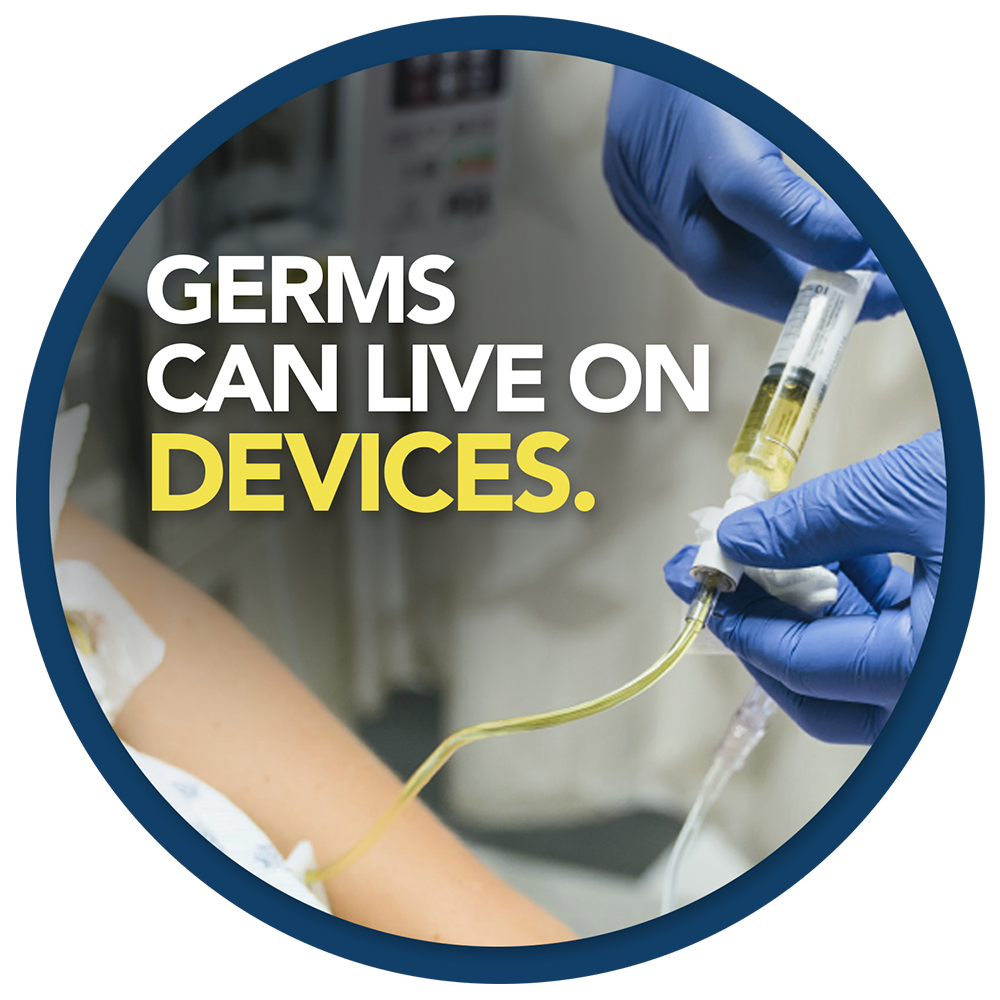 GERMS CAN LIVE ON DEVICES.