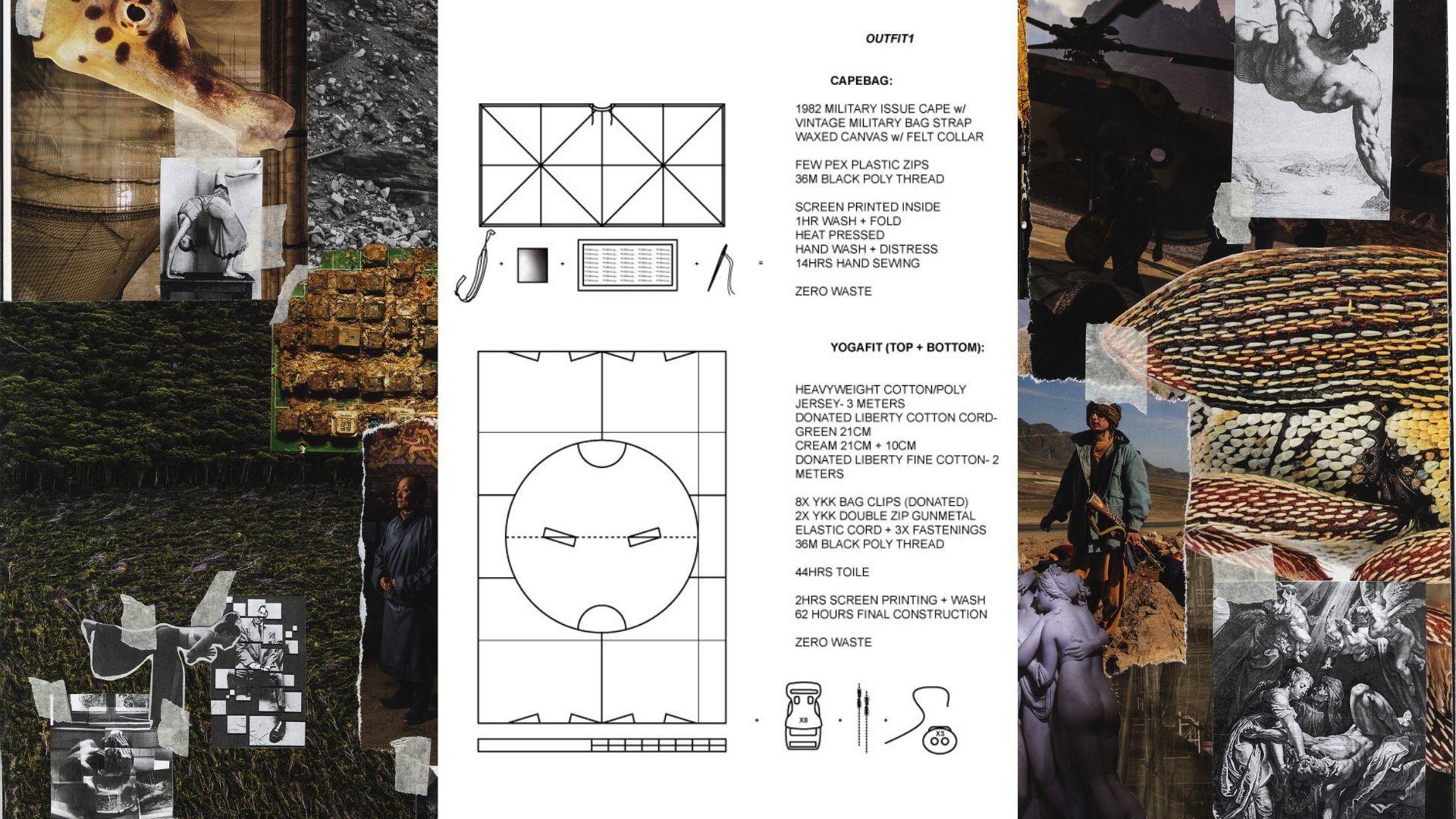 OUTFIT1

CAPEBAG:

1982 MILITARY ISSUE CAPE w/ VINTAGE MILITARY BAG STRAP WAXED CANVAS w/ FELT COLLAR

FEW PEX PLASTIC ZIPS
36M BLACK POLY THREAD

SCREEN PRINTED INSIDE
1HR WASH + FOLD
HEAT PRESSED
HAND WASH + DISTRESS
14HRS HAND SEWING

ZERO WASTE

+ + + =

YOGAFIT (TOP + BOTTOM):

HEAVYWEIGHT COTTON/POLY JERSEY- 3 METERS
DONATED LIBERTY COTTON CORD- GREEN 21CM
CREAM 21CM + 10CM
DONATED LIBERTY FINE COTTON- 2 METERS

8X YKK BAG CLIPS (DONATED)
2X YKK DOUBLE ZIP GUNMETAL
ELASTIC CORD + 3X FASTENINGS
36M BLACK POLY THREAD

44HRS TOILE

2HRS SCREEN PRINTING + WASH
62 HOURS FINAL CONSTRUCTION

ZERO WASTE

+ X8 + + X3